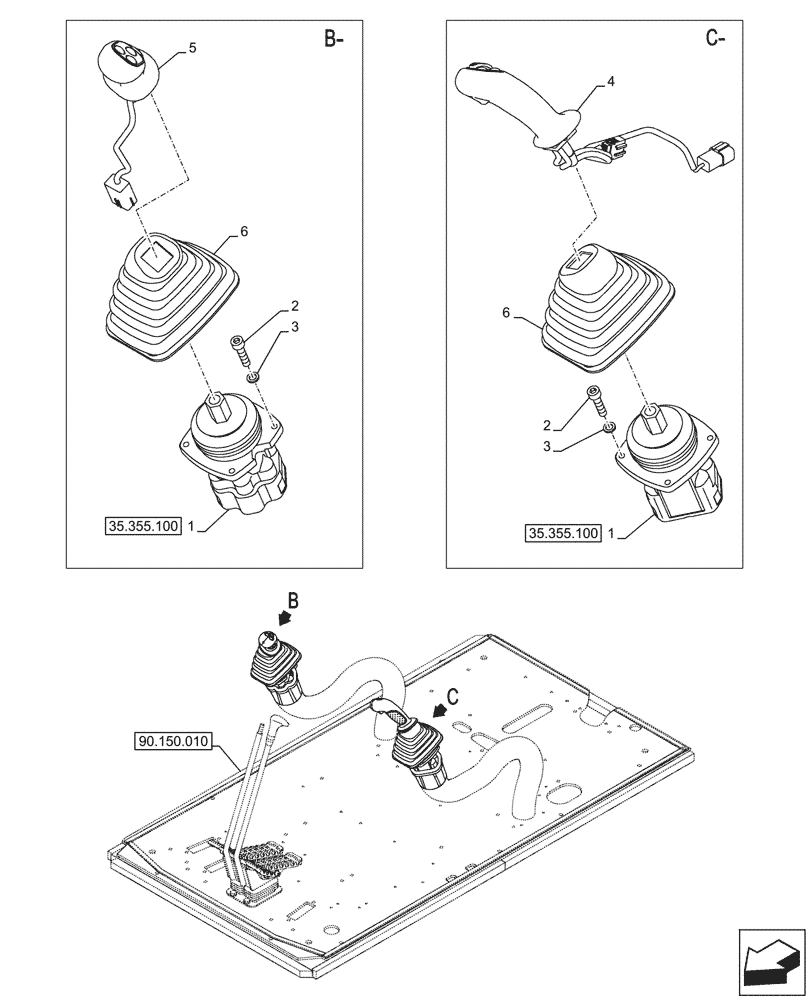 B-
5
6
2
3
35.355.100 1

C-
4
6
2
3
35.355.100 1

B
C
90.150.010