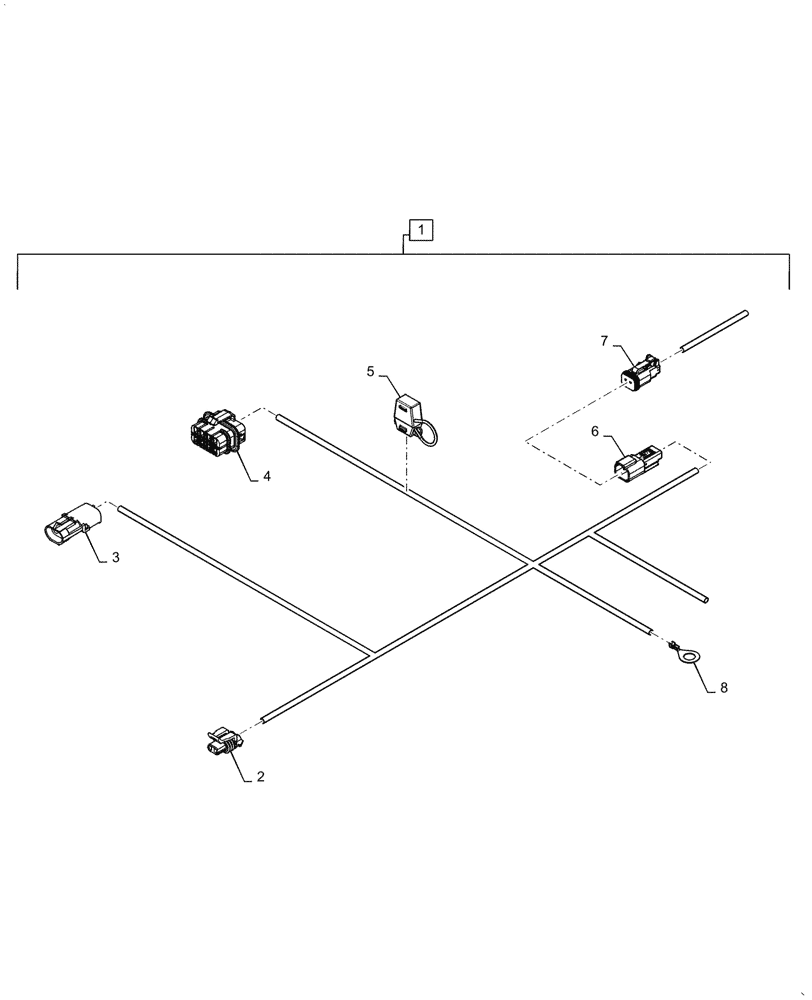 1
7
5
6
4
3
8
2