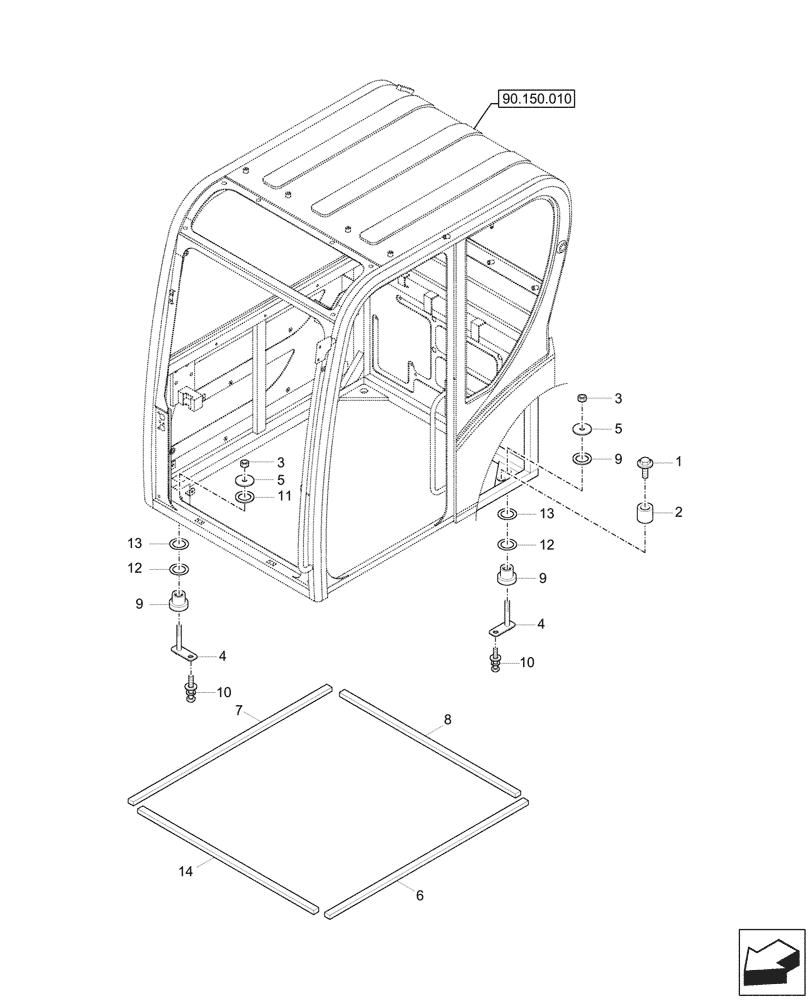 90.150.010

3
5
9
1
2
3
5
11
13
12
9
4
10
13
12
9
4
10
7
8
14
6