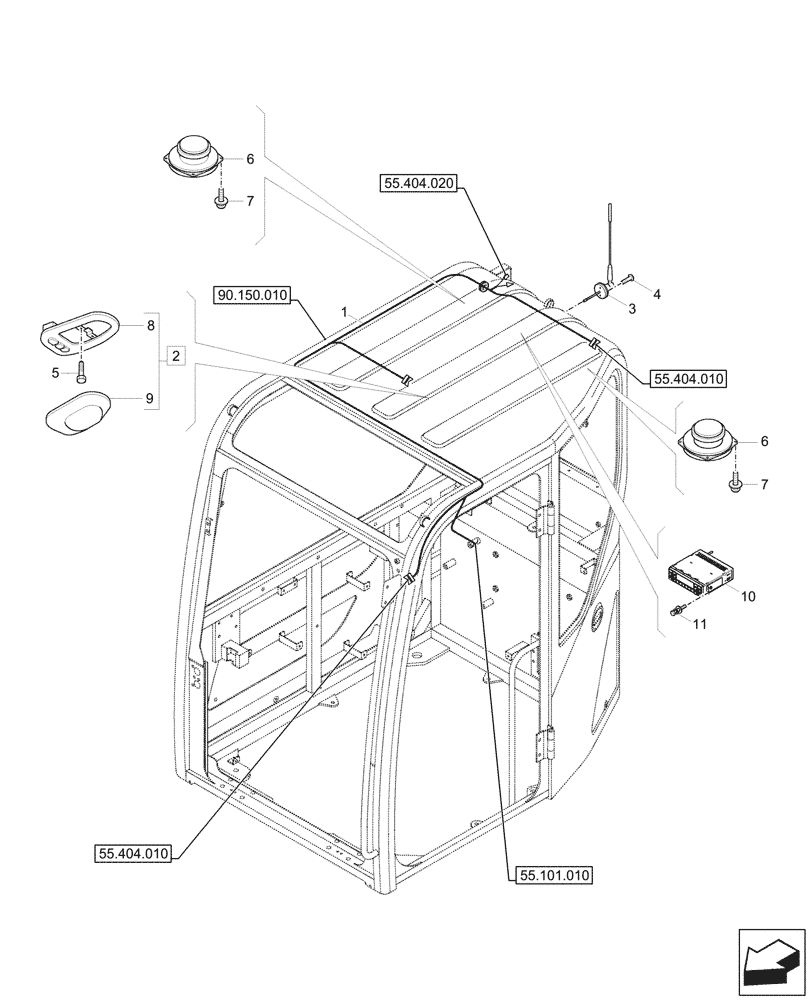 6
7
55.404.020
4
3
90.150.010
1
8
2
5
9
55.404.010
6
7
10
11
55.404.010
55.101.010