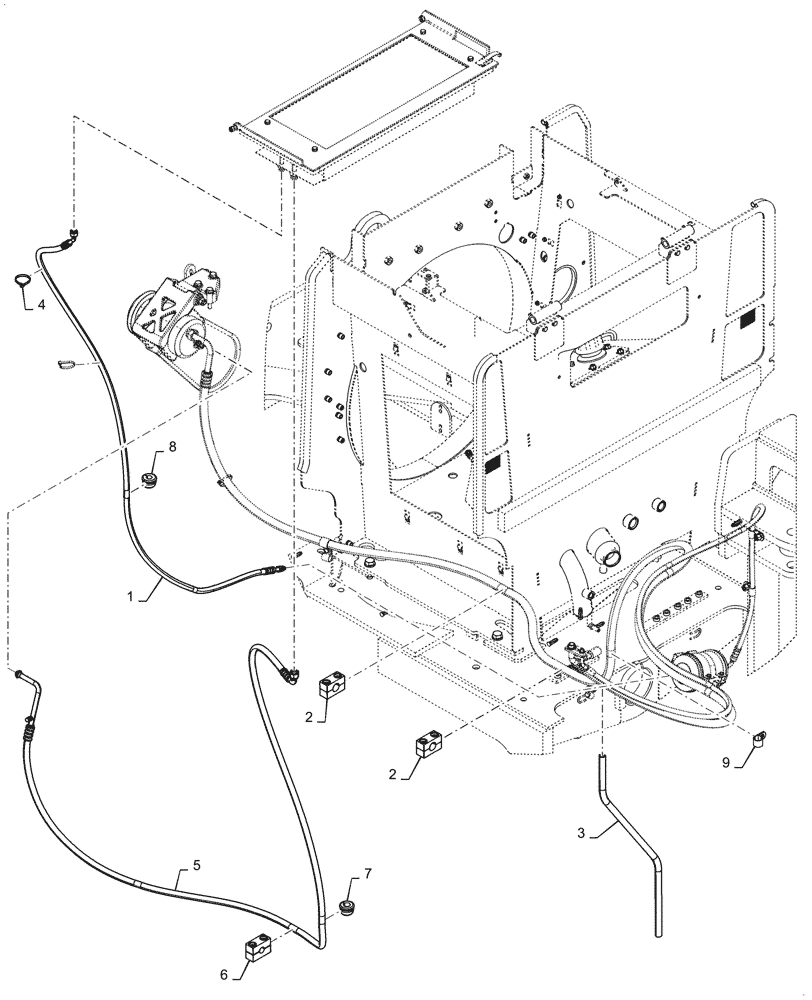 4
8
1
2
2
9
3
5
7
6