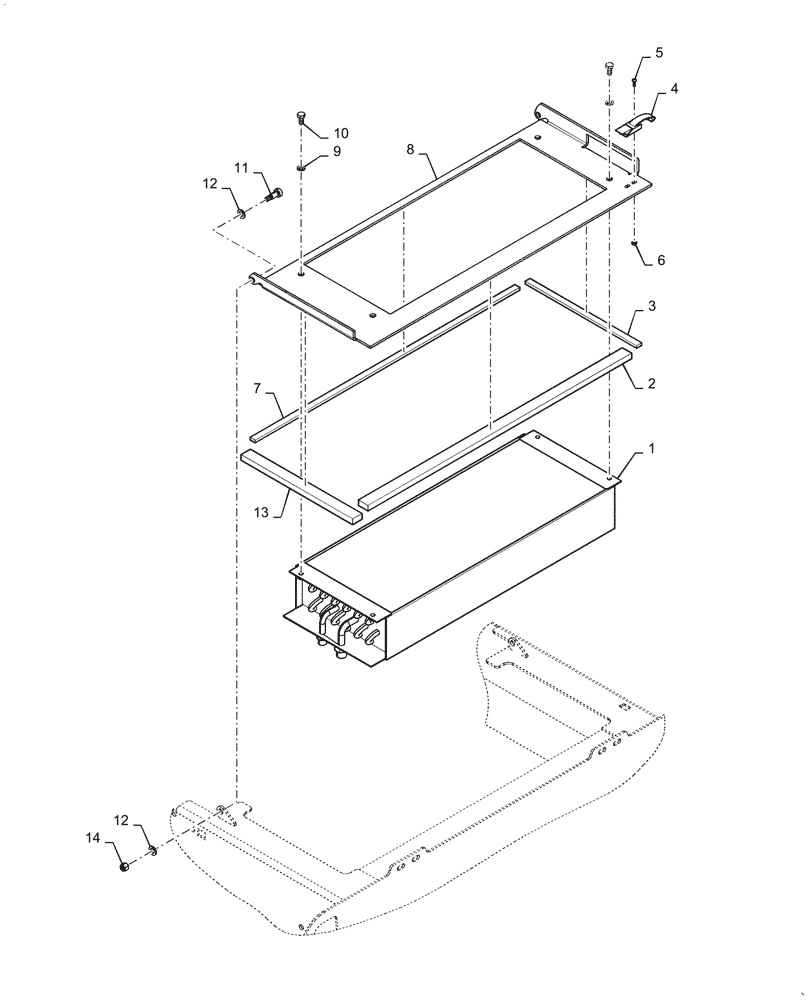 5
4
10
9
8
11
12
6
3
2
7
1
13
12
14