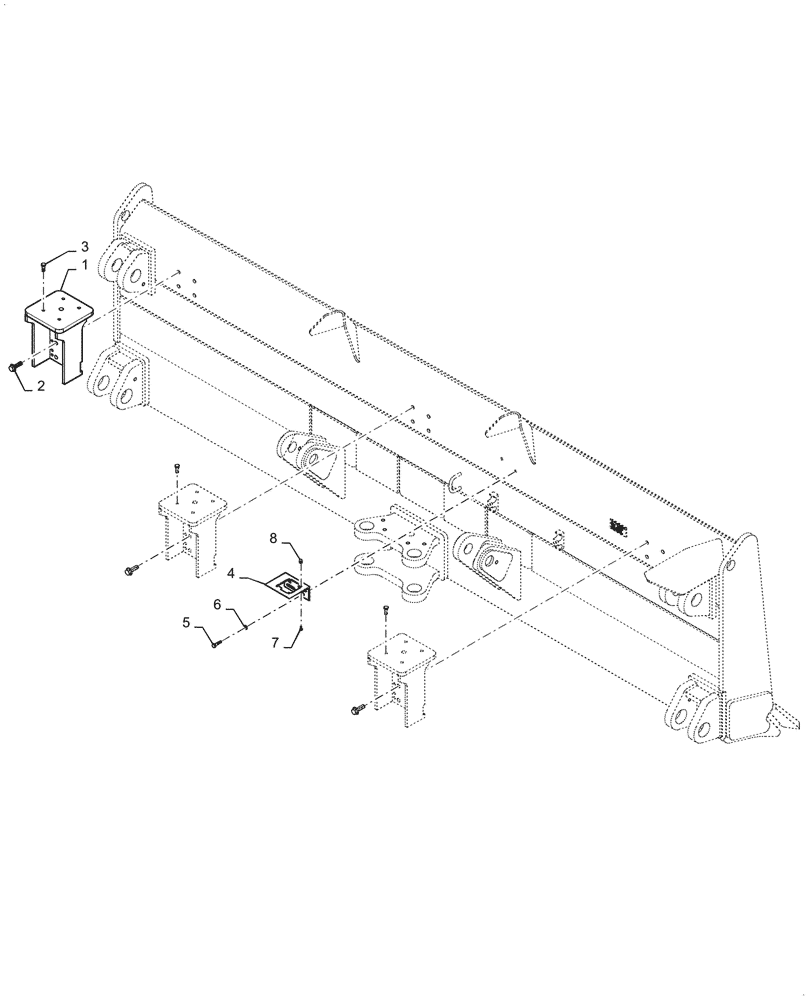 3
1
2
8
4
6
5
7