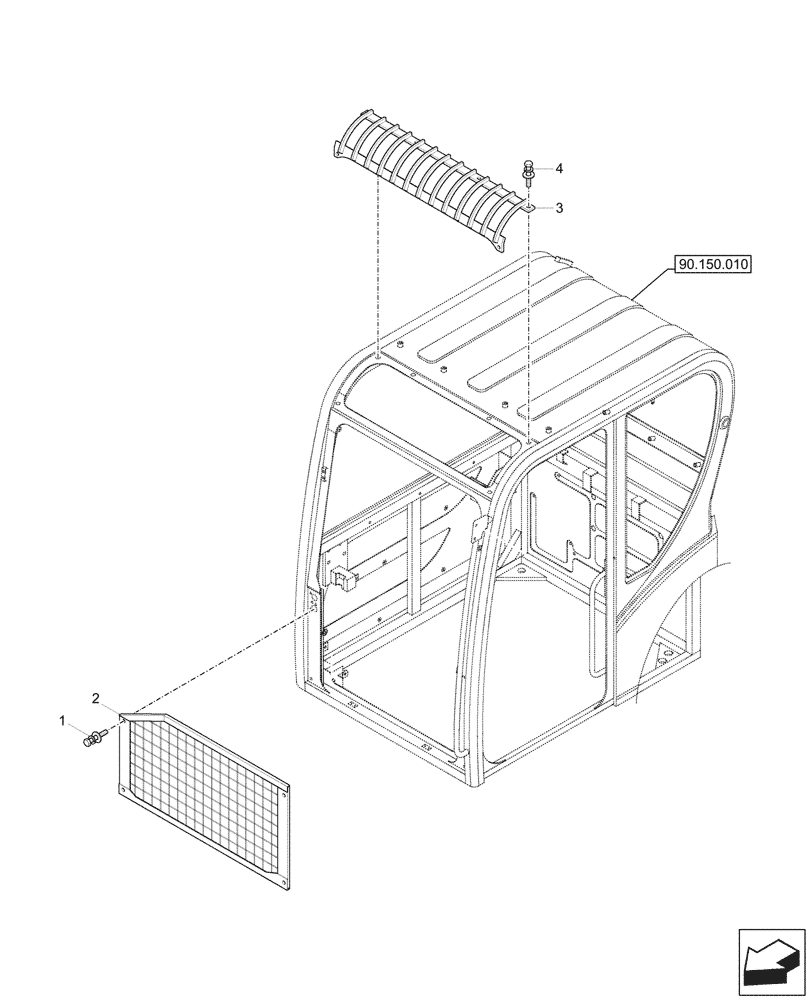 4
3
90.150.010
2
1