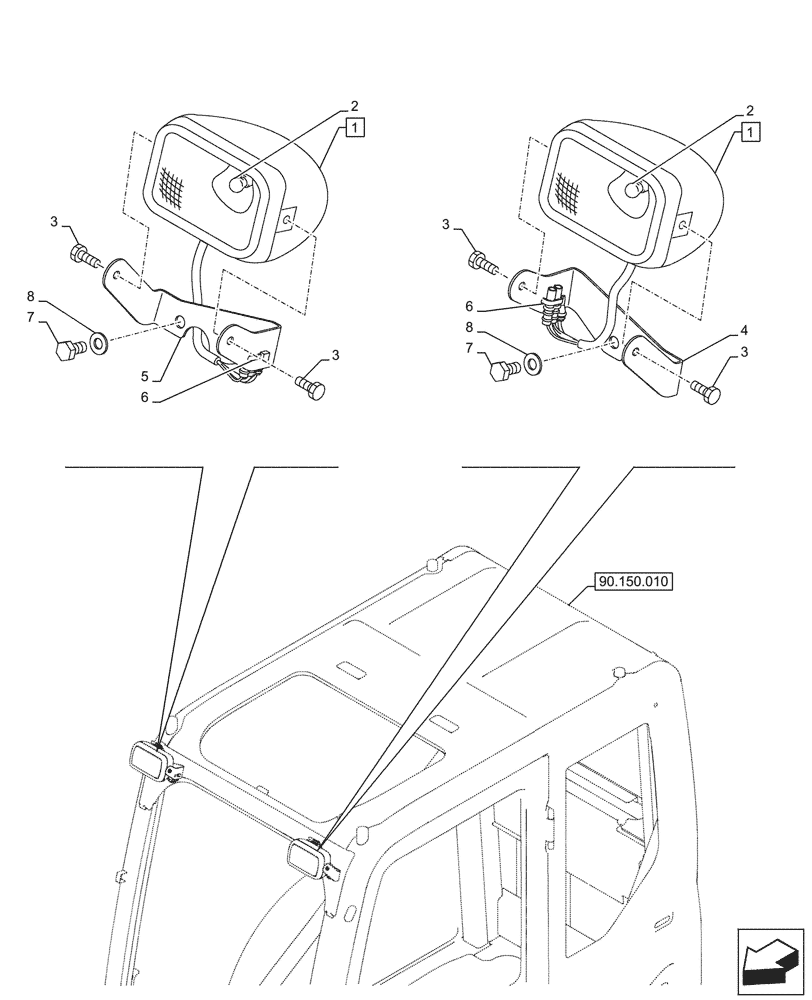 2
1
3
8
7
5
6
3
2
1
3
6
8
7
4
3
90.150.010