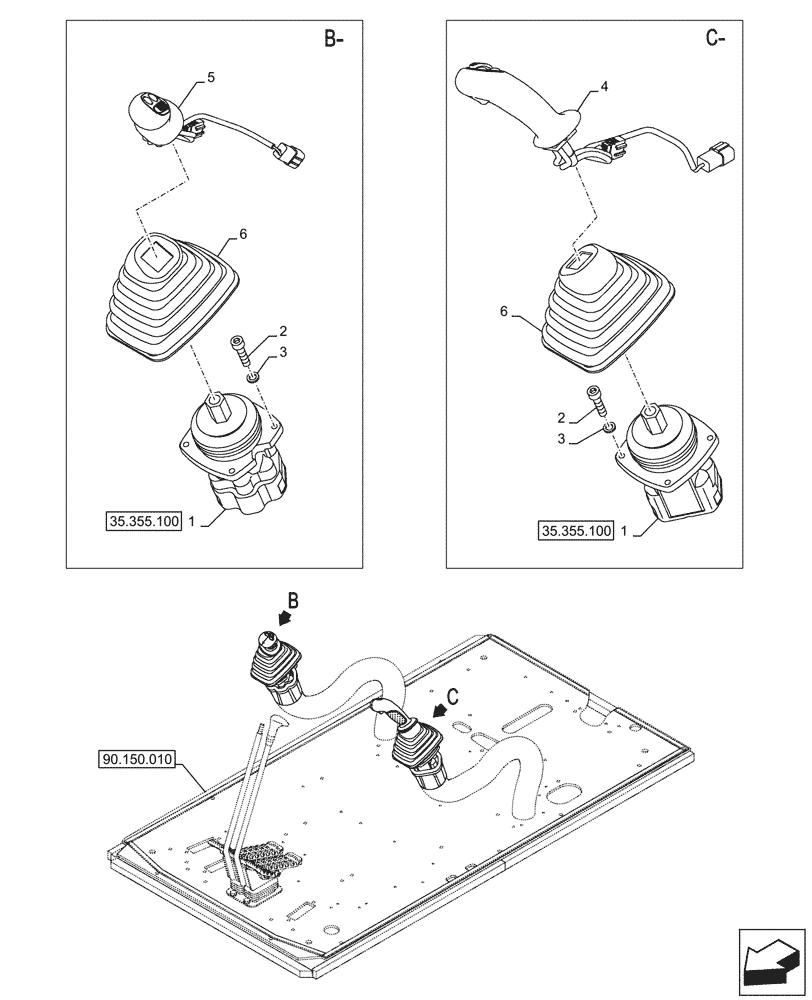 B-

5

6

2

3

35.355.100 1

C-

4

6

2

3

35.355.100 1

B

C

90.150.010