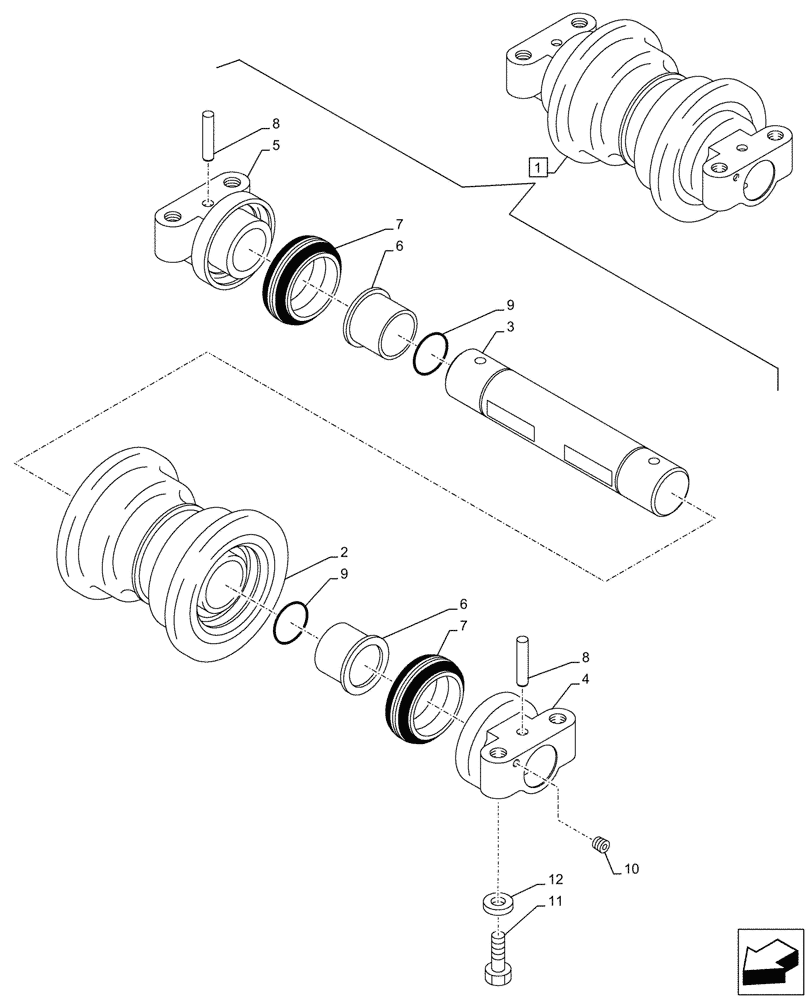 1
8
5
7
6
9
3
2
9
6
7
8
4
10
12
11