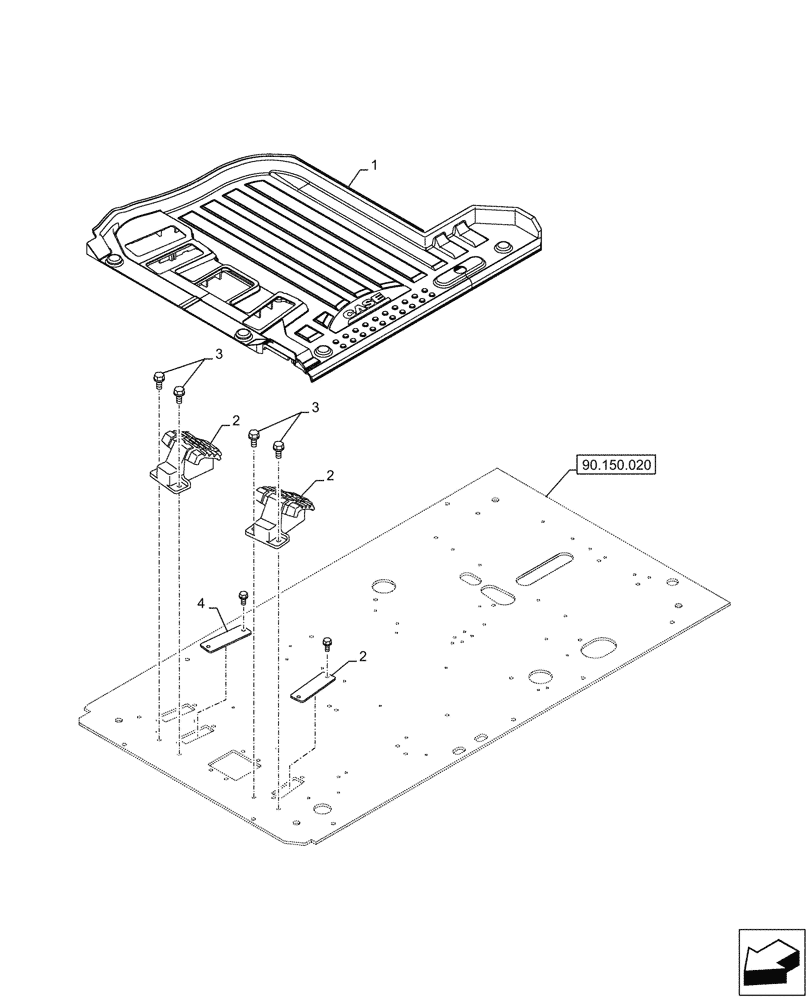 1
CASE
3
2
3
2
90.150.020
4
2