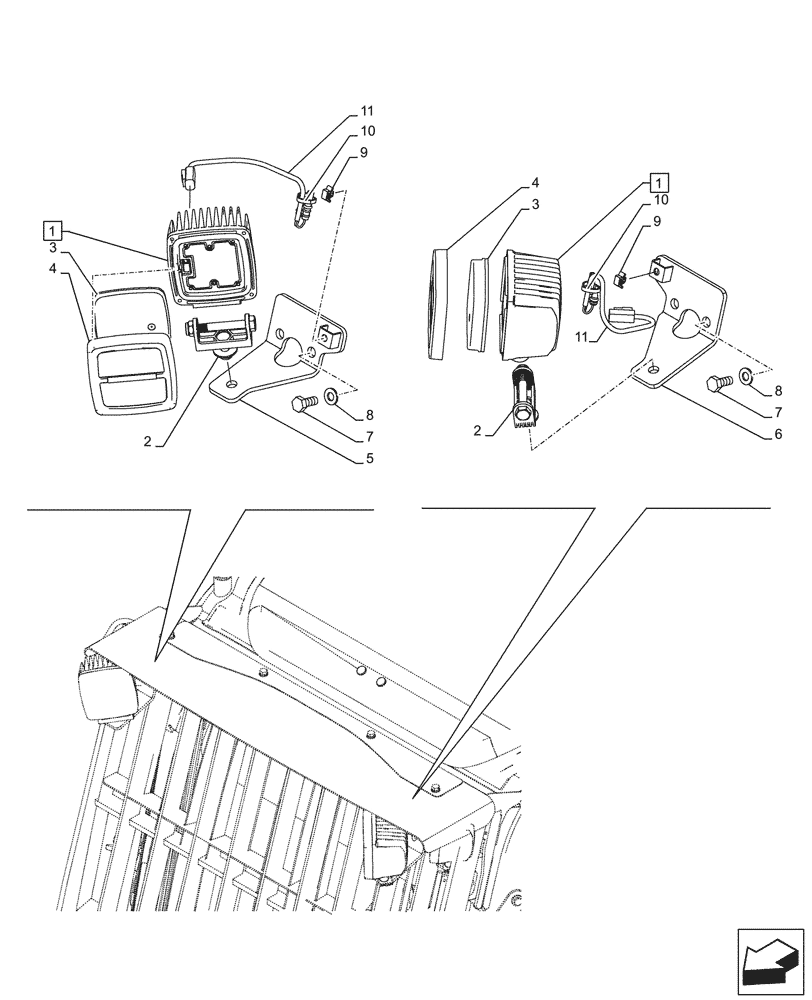 11
10
9
1
3
4
2
8
7
5
4
3
1
10
9
11
2
8
7
6