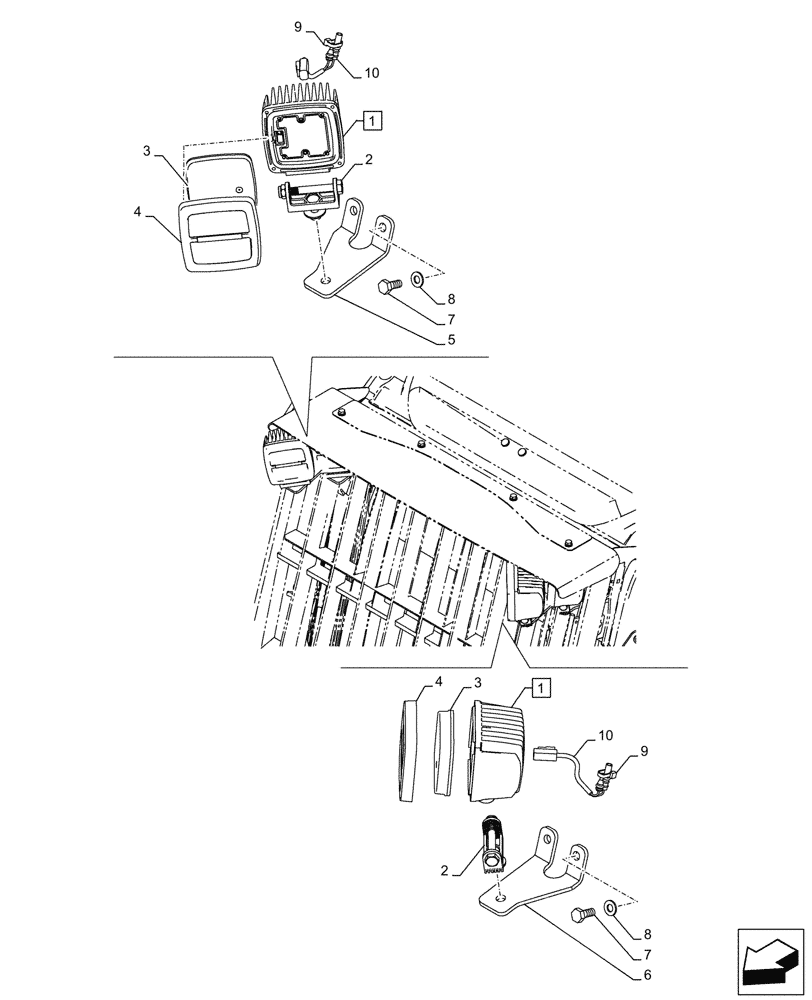 9
10
1
3
2
4
8
7
5
4
3
1
10
9
2
8
7
6