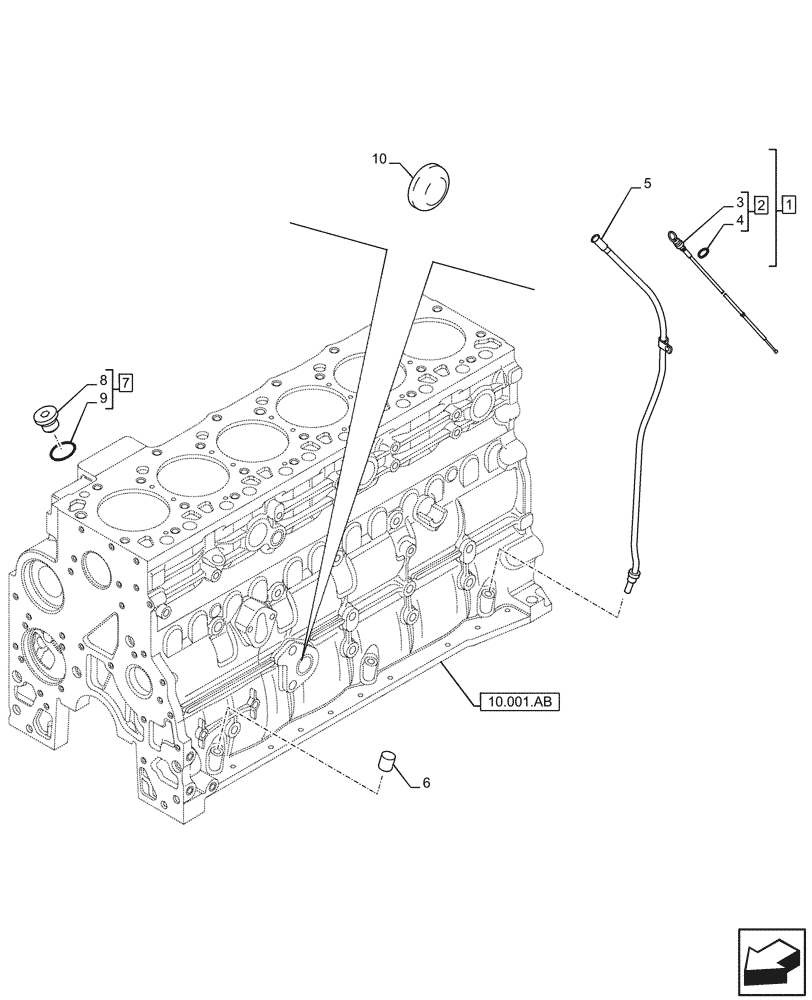 10
5
3
4
2
1
8
9
7
10.001.AB
6