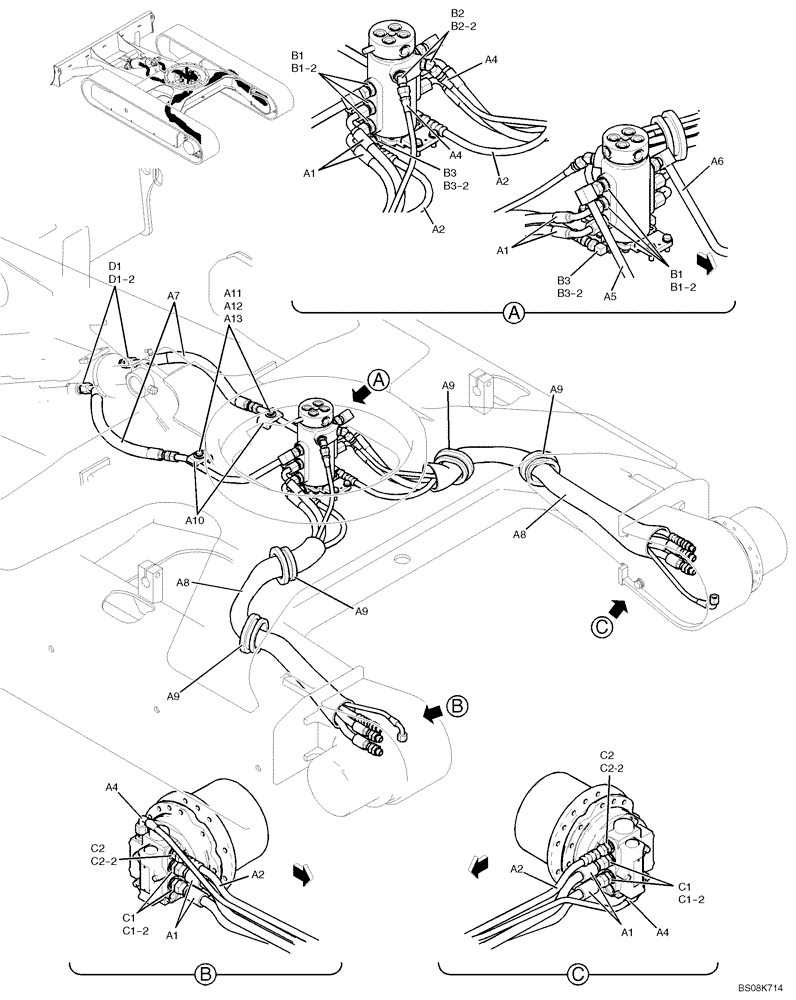 B2
B2-2
B1
B1-2
A4
A4
A1
B3
B3-2
A2
A2
A6
A1
B3
B3-2
A5
B1
B1-2
A
D1
D1-2
A7
A11
A12
A13
A
A9
A9
A10
A8
A8
A9
C
A9
B
A4
C2
C2-2
A2
C1
C1-2
A1
B
C2
C2-2
A2
C1
C1-2
A1
A4
C
BS08K714