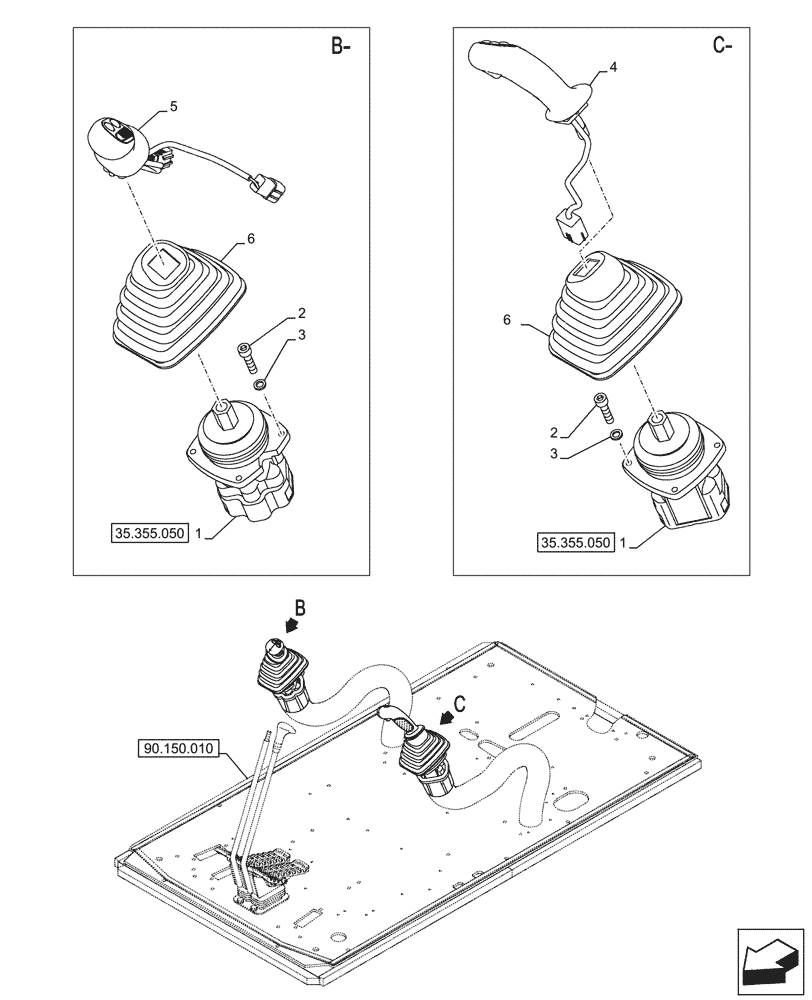 B-

5

6

2

3

35.355.050 1

C-

4

6

2

3

35.355.050 1

B

C

90.150.010