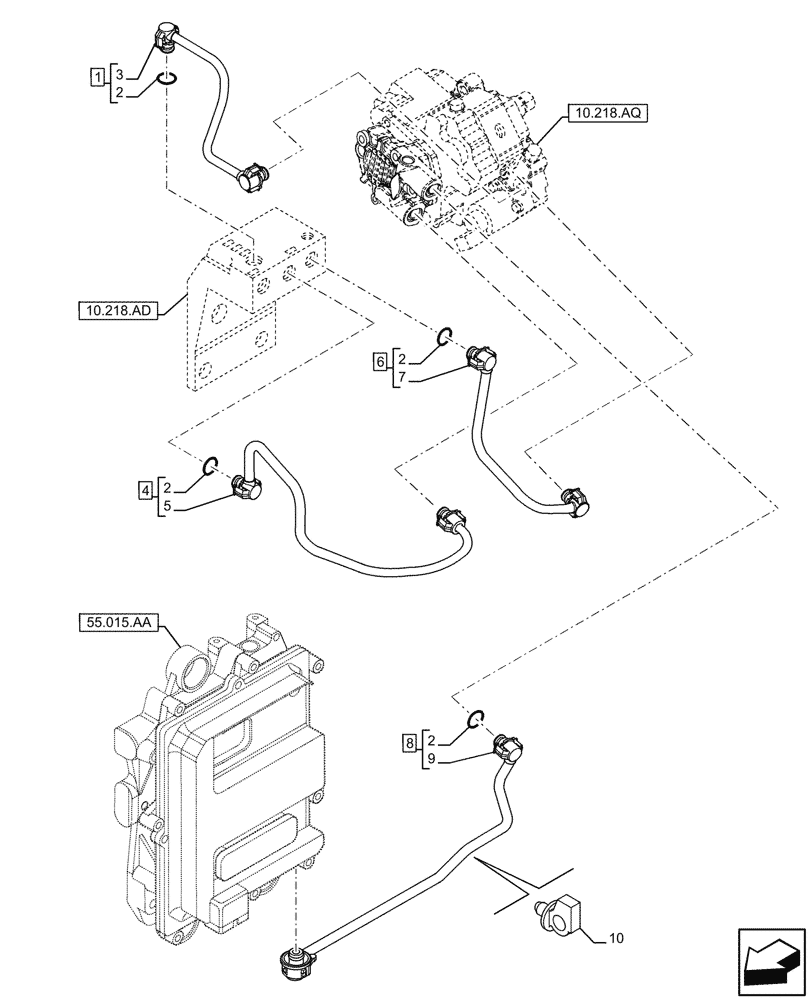 1
3
2
10.218.AQ
10.218.AD
6
2
7
4
2
5
55.015.AA
8
2
9
10