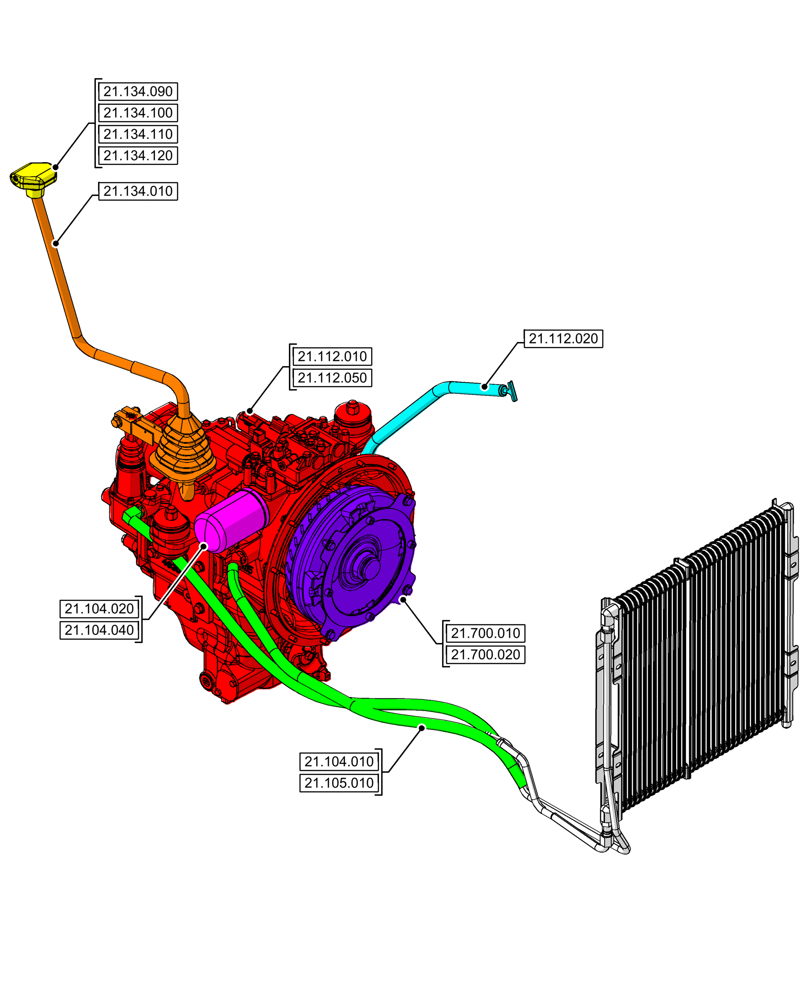 21.134.090
21.134.100
21.134.110
21.134.120
21.134.010
21.112.010
21.112.050
21.112.020
21.104.020
21.104.040
21.700.010
21.700.020
21.104.010
21.105.010