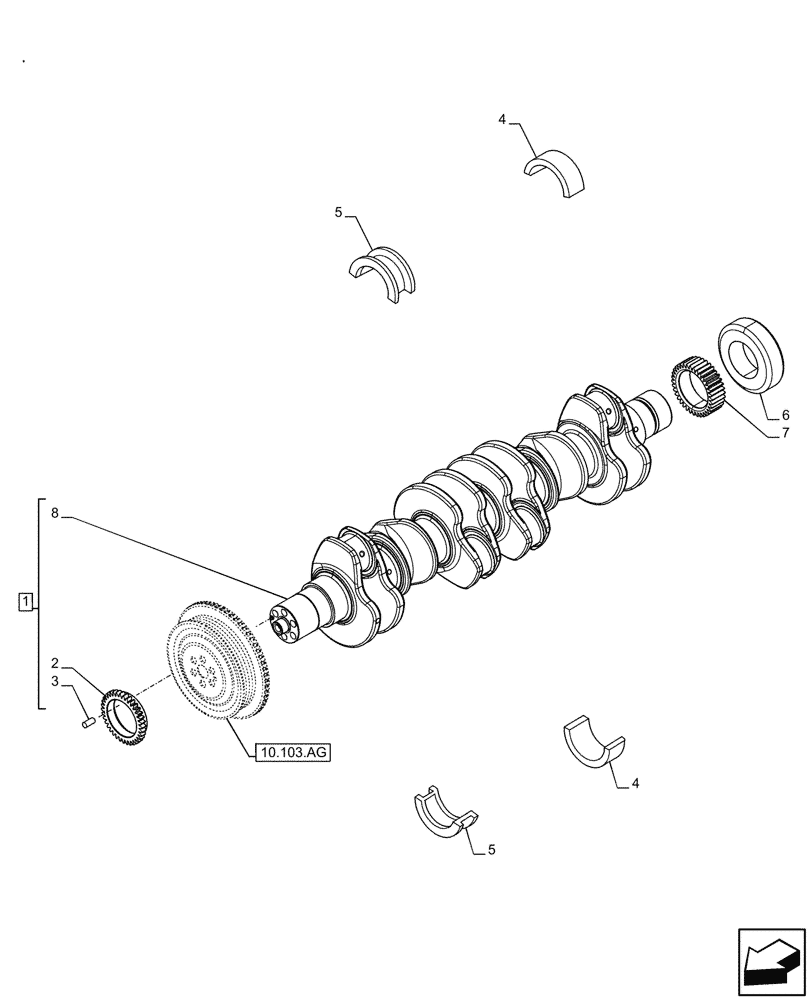 4

5

6

7

8

1

2

3

10.103.AG

4

5