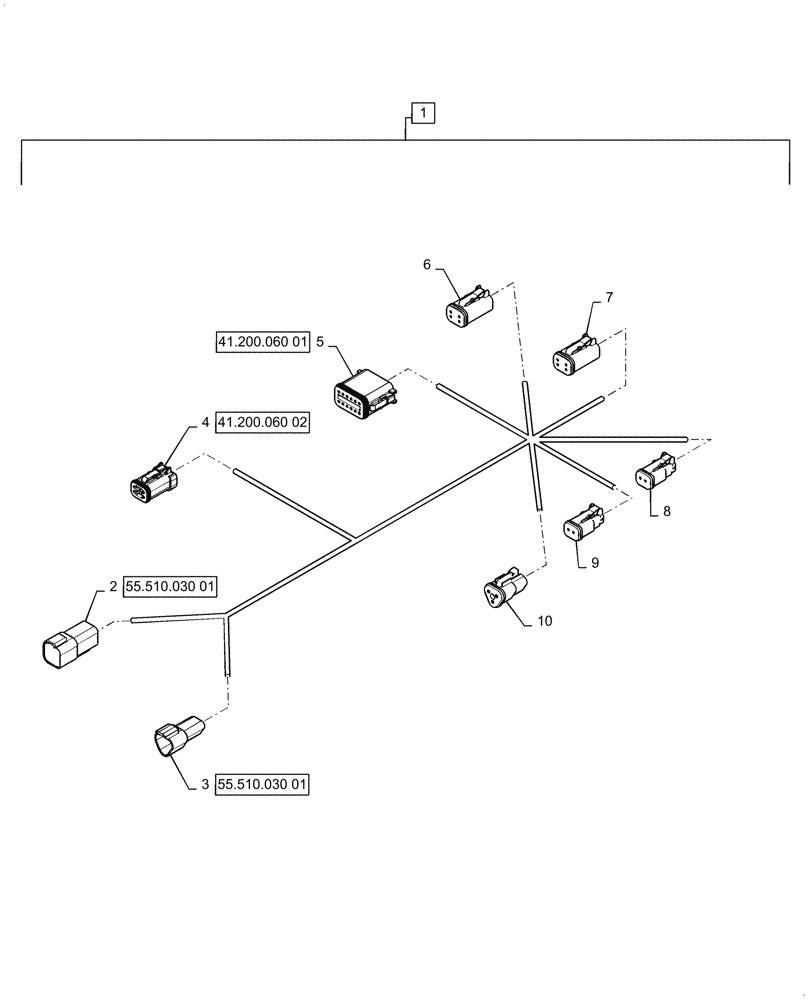 1

6

7

41.200.060 01 5

4 41.200.060 02

8

9

2 55.510.030 01

10

3 55.510.030 01