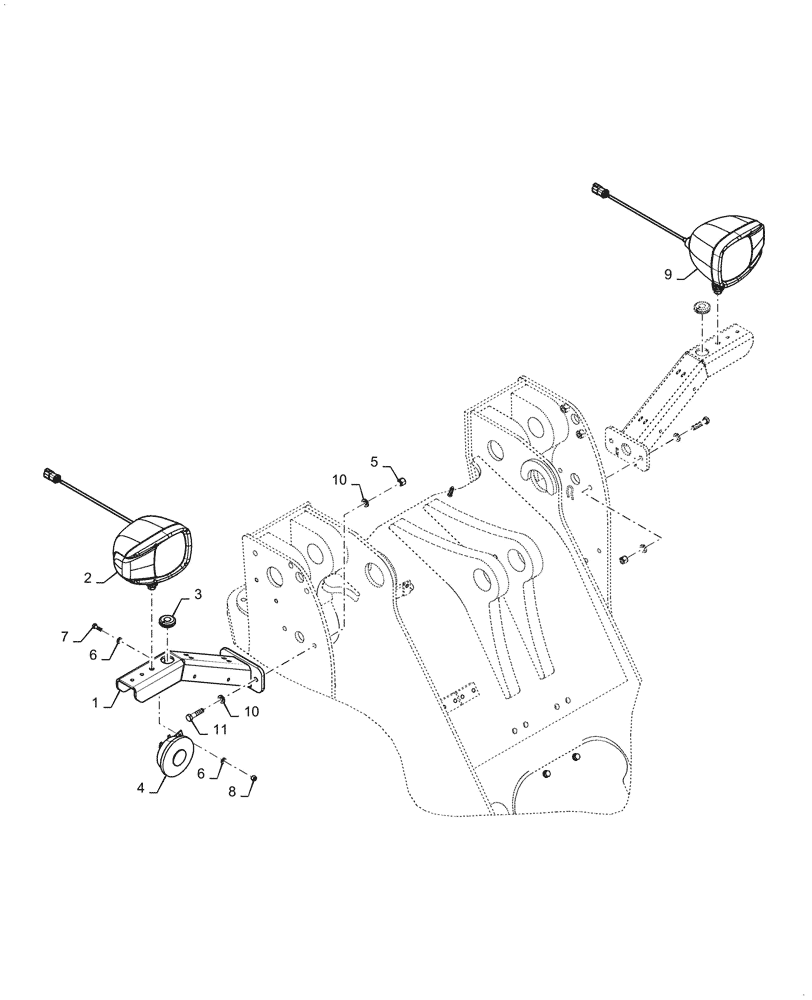 9
5
10
2
3
7
6
1
10
11
4
6
8