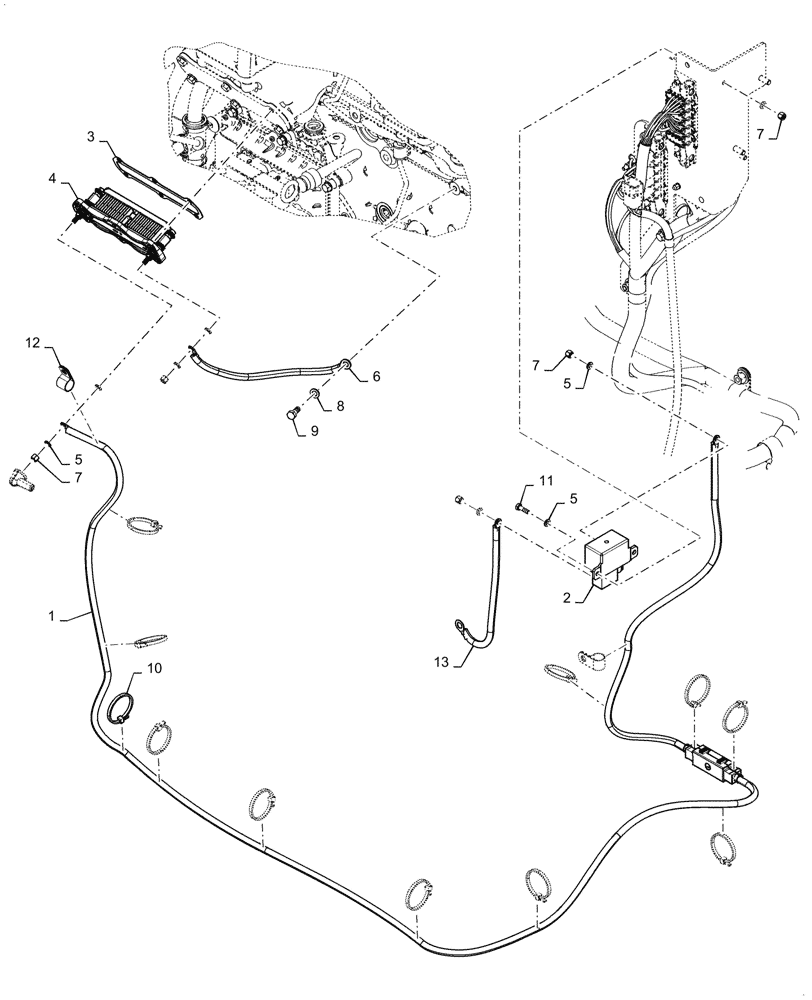 3
4
7
12
6
8
9
7
5
5
7
11
5
2
1
13
10