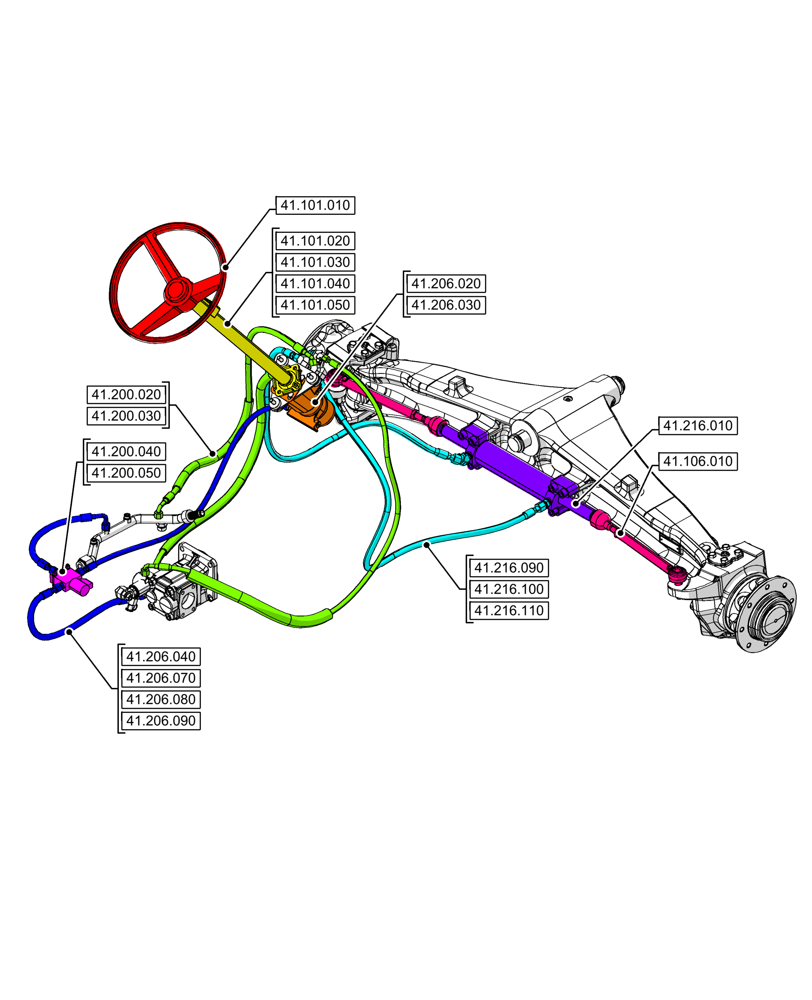 41.101.010

41.101.020
41.101.030
41.101.040
41.101.050

41.206.020
41.206.030

41.200.020
41.200.030

41.200.040
41.200.050

41.216.010

41.106.010

41.216.090
41.216.100
41.216.110

41.206.040
41.206.070
41.206.080
41.206.090