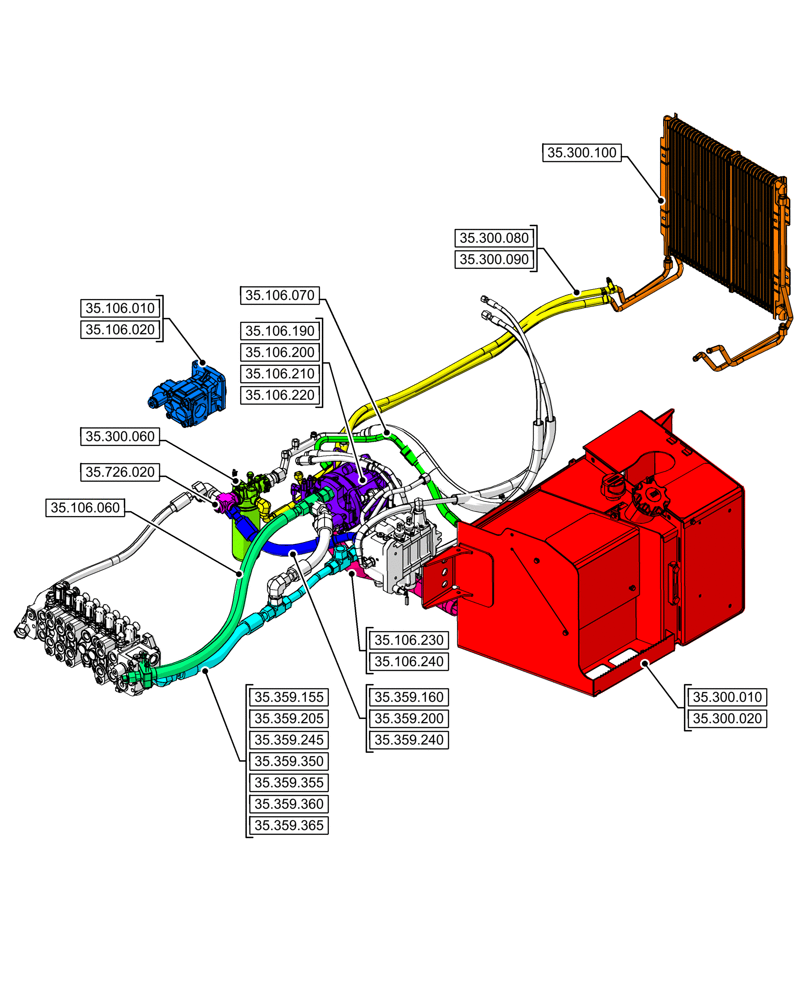 35.300.100

35.300.080
35.300.090

35.106.010
35.106.020

35.106.070

35.106.190
35.106.200
35.106.210
35.106.220

35.300.060

35.726.020

35.106.060

35.106.230
35.106.240

35.359.155
35.359.205
35.359.245
35.359.350
35.359.355
35.359.360
35.359.365

35.359.160
35.359.200
35.359.240

35.300.010
35.300.020