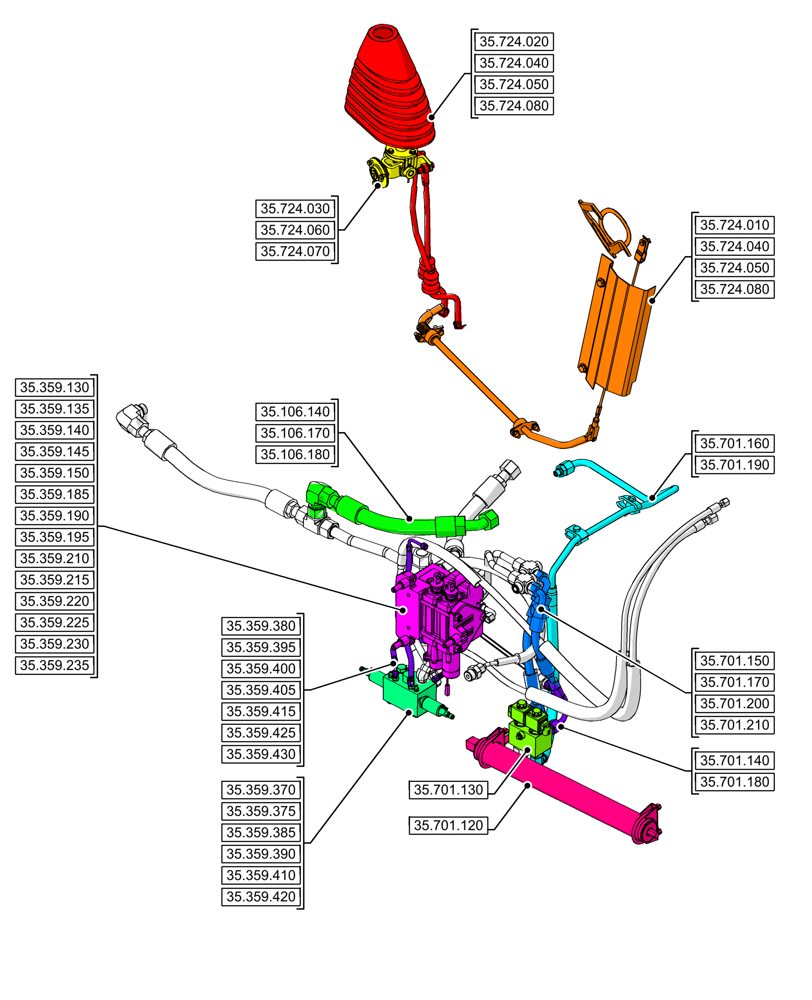 35.724.020
35.724.040
35.724.050
35.724.080

35.724.030
35.724.060
35.724.070

35.724.010
35.724.040
35.724.050
35.724.080

35.359.130
35.359.135
35.359.140
35.359.145
35.359.150
35.359.185
35.359.190
35.359.195
35.359.210
35.359.215
35.359.220
35.359.225
35.359.230
35.359.235

35.106.140
35.106.170
35.106.180

35.701.160
35.701.190

35.359.380
35.359.395
35.359.400
35.359.405
35.359.415
35.359.425
35.359.430

35.701.150
35.701.170
35.701.200
35.701.210

35.701.140
35.701.180

35.359.370
35.359.375
35.359.385
35.359.390
35.359.410
35.359.420

35.701.130

35.701.120