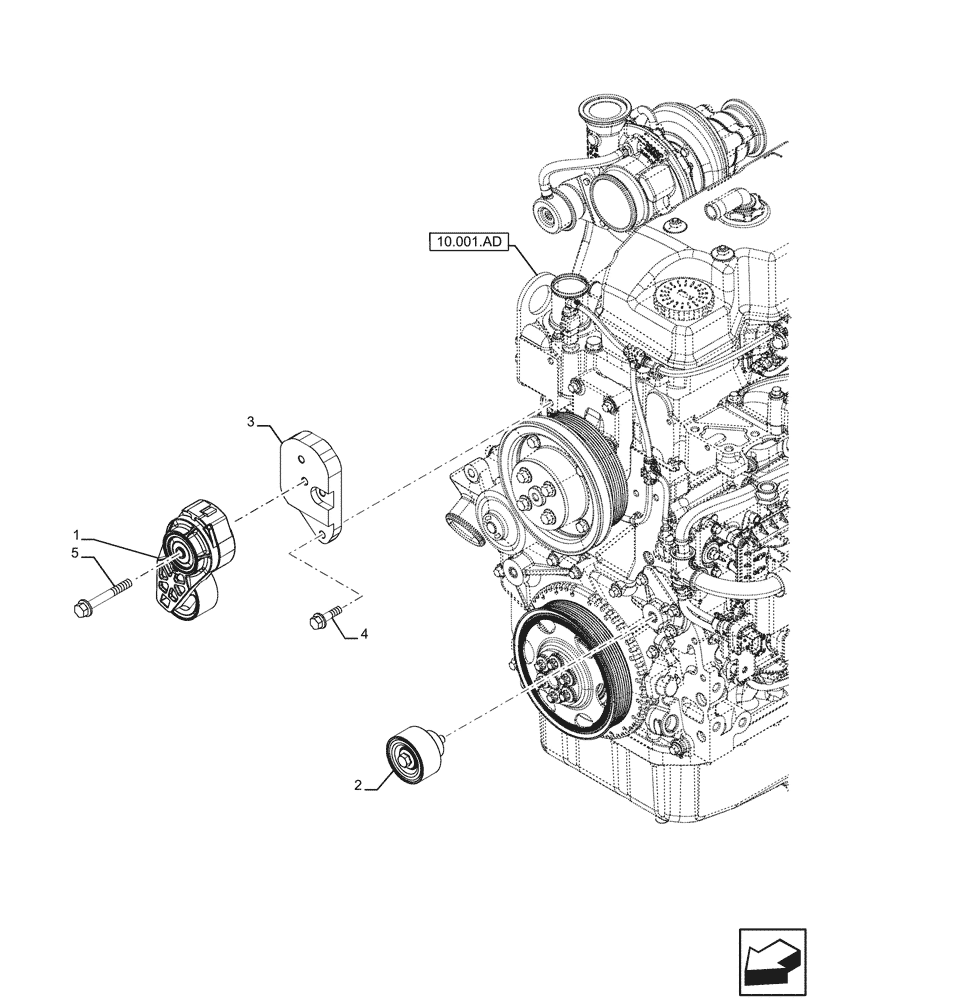 10.001.AD

3

1

5

4

2