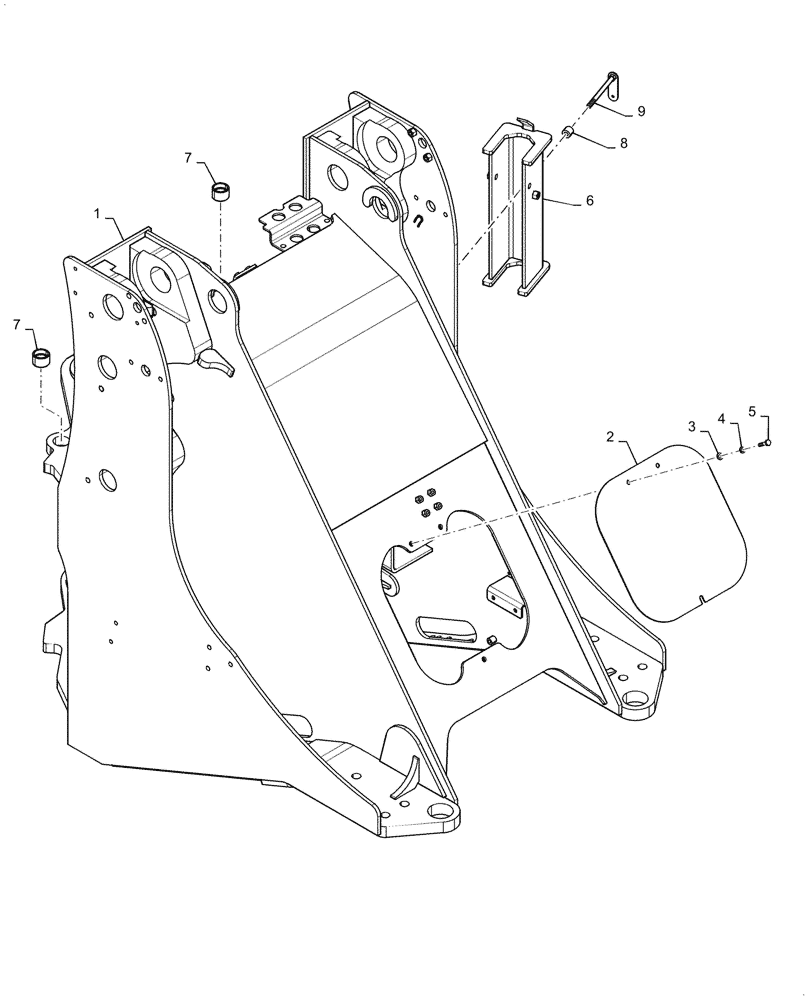 9
8
7
6
1
7
2
3
4
5