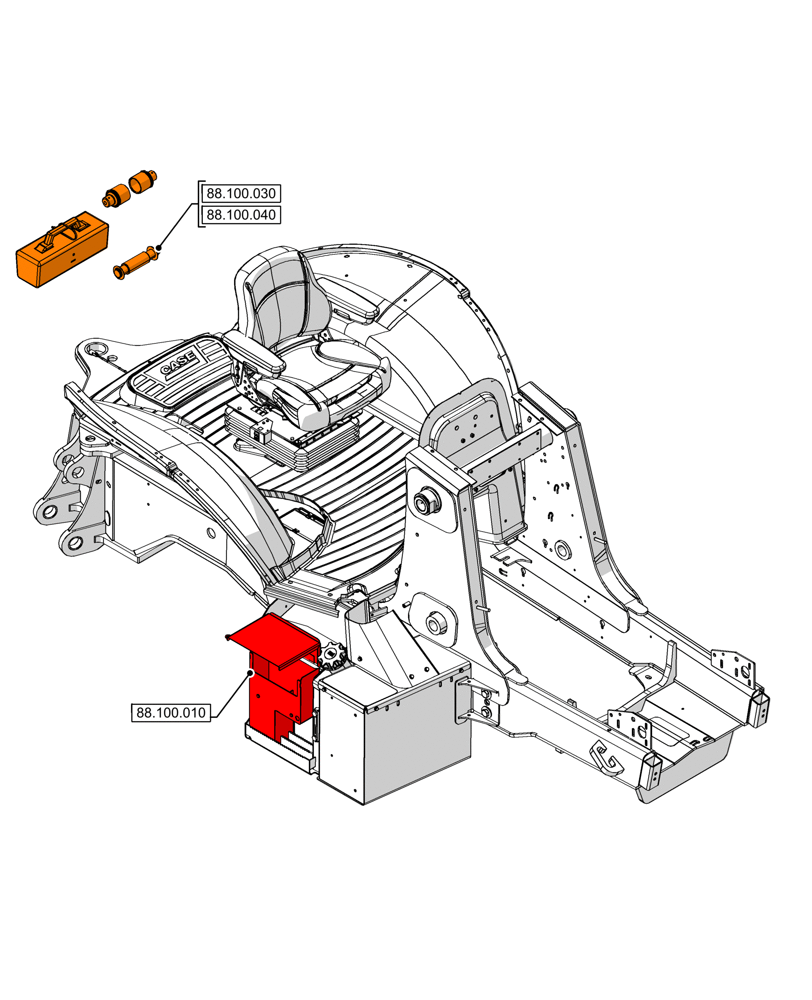 88.100.030
88.100.040
CASE
88.100.010