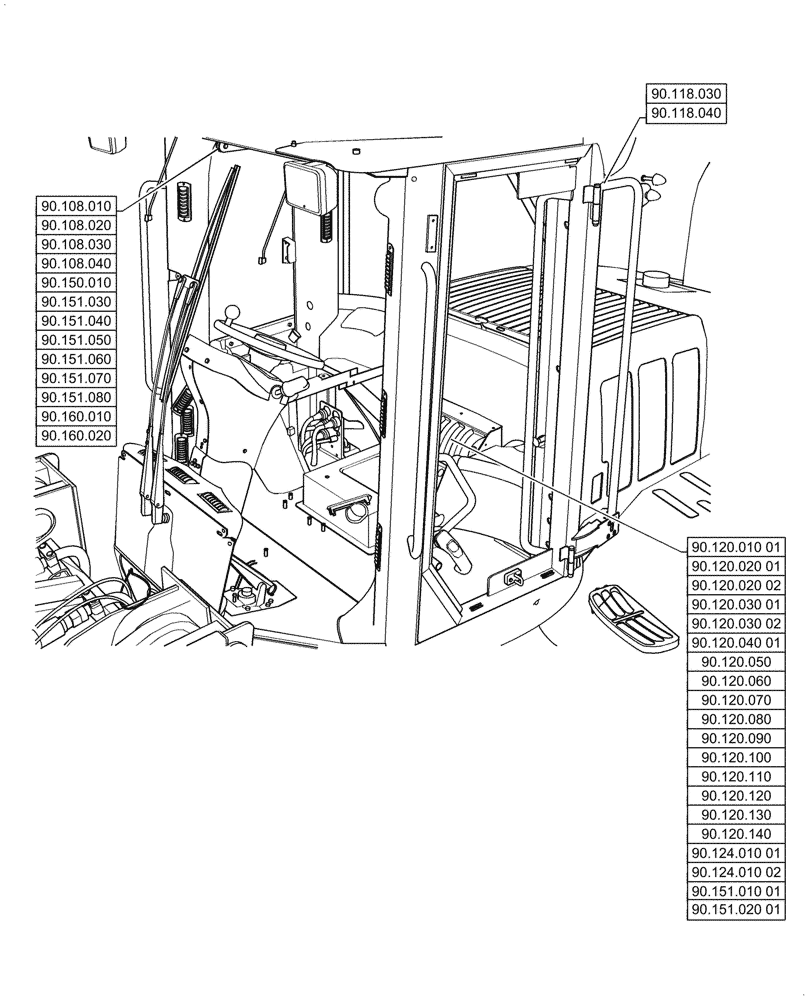 90.118.030
90.118.040

90.108.010
90.108.020
90.108.030
90.108.040
90.150.010
90.151.030
90.151.040
90.151.050
90.151.060
90.151.070
90.151.080
90.160.010
90.160.020

90.120.010 01
90.120.020 01
90.120.020 02
90.120.030 01
90.120.030 02
90.120.040 01
90.120.050
90.120.060
90.120.070
90.120.080
90.120.090
90.120.100
90.120.110
90.120.120
90.120.130
90.120.140
90.124.010 01
90.124.010 02
90.151.010 01
90.151.020 01