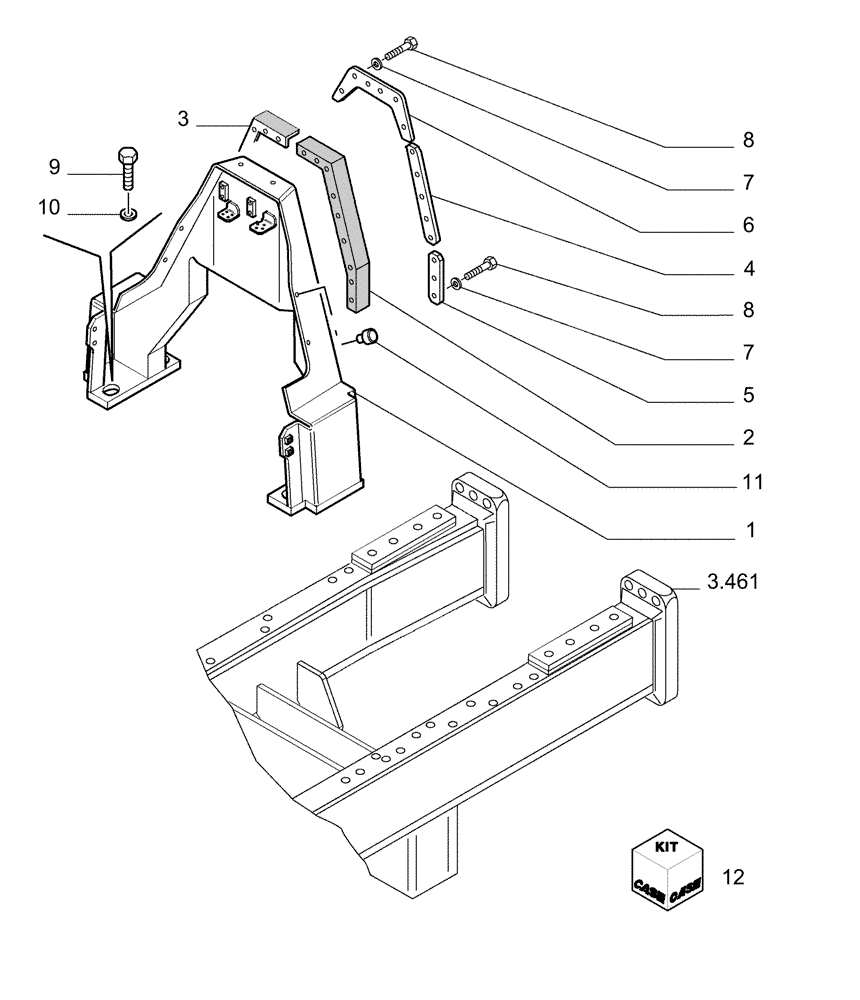 3
9
10
8
7
6
4
8
7
5
2
11
1
3.461
KIT
CASE CASE
12