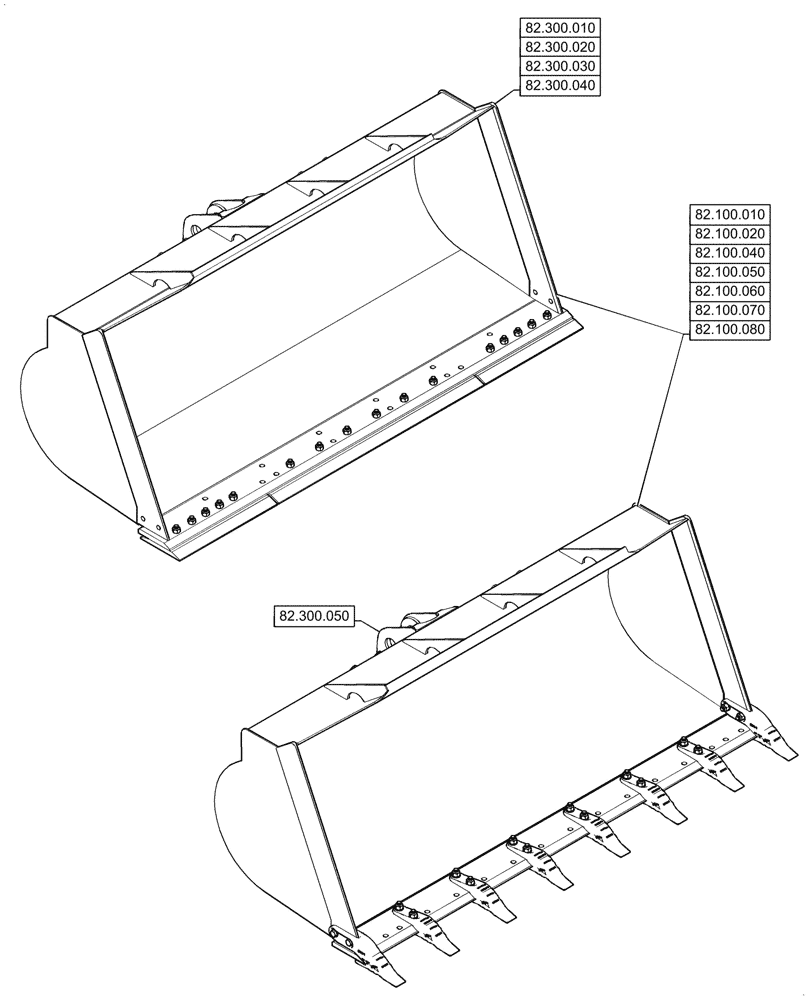 82.300.010
82.300.020
82.300.030
82.300.040

82.100.010
82.100.020
82.100.040
82.100.050
82.100.060
82.100.070
82.100.080

82.300.050