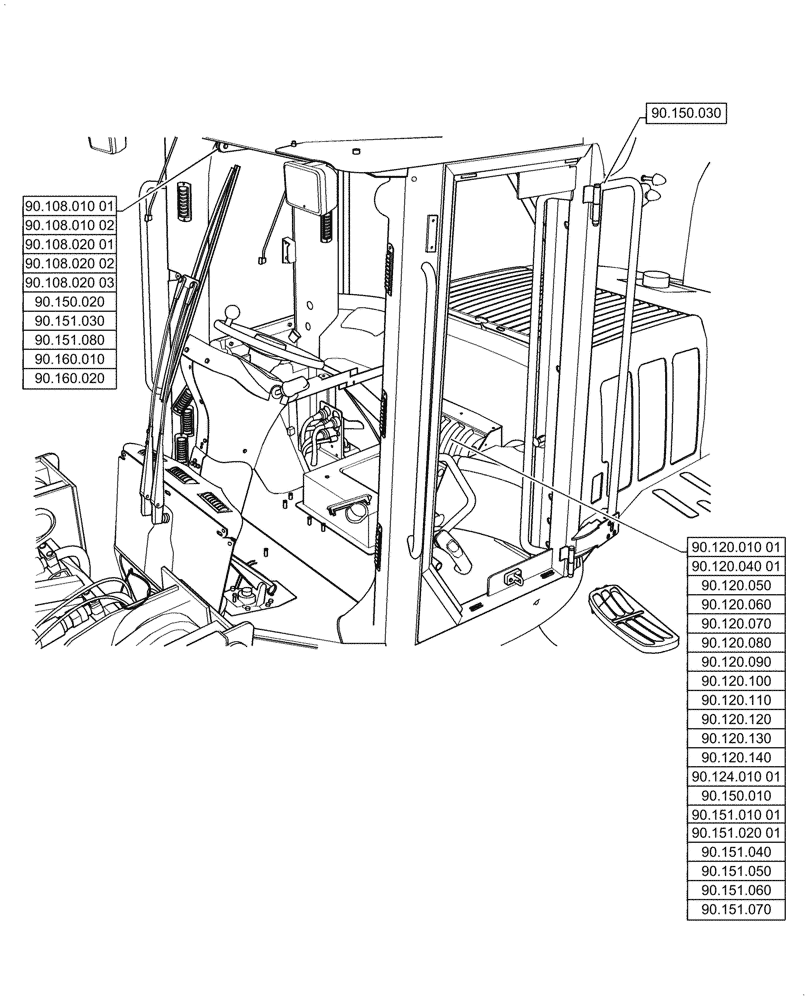 90.150.030

90.108.010 01
90.108.010 02
90.108.020 01
90.108.020 02
90.108.020 03
90.150.020
90.151.030
90.151.080
90.160.010
90.160.020

90.120.010 01
90.120.040 01
90.120.050
90.120.060
90.120.070
90.120.080
90.120.090
90.120.100
90.120.110
90.120.120
90.120.130
90.120.140
90.124.010 01
90.150.010
90.151.010 01
90.151.020 01
90.151.040
90.151.050
90.151.060
90.151.070