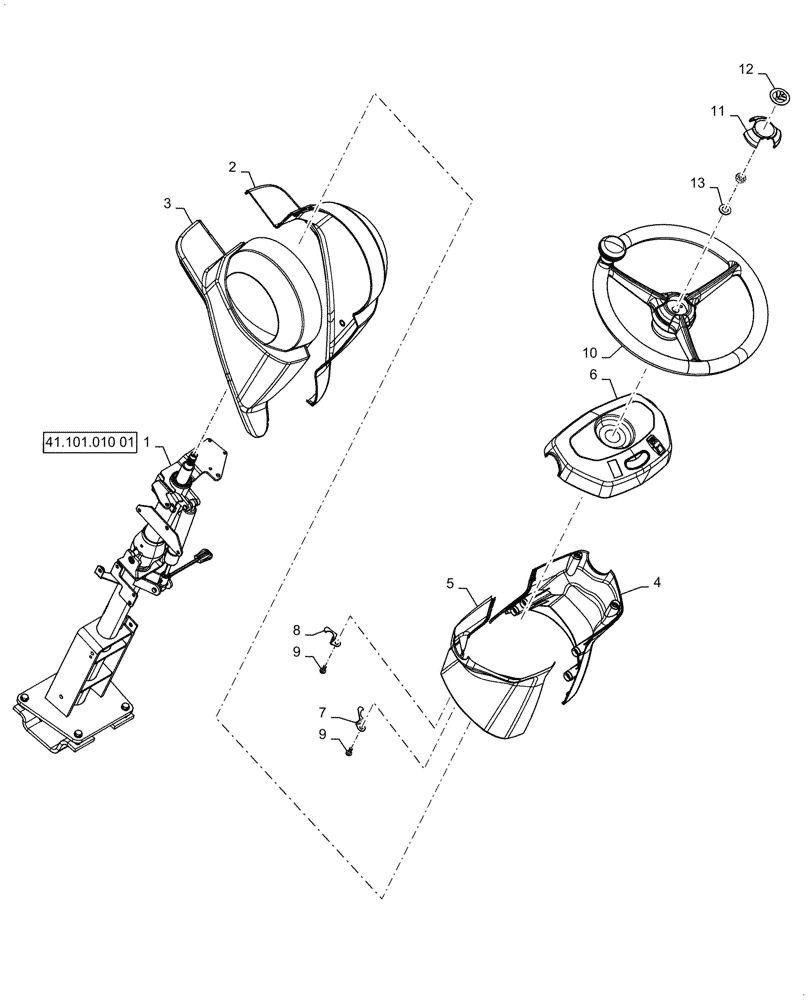 12
11
13
2
3
10
6
41.101.010 01
1
5
4
8
9
7
9