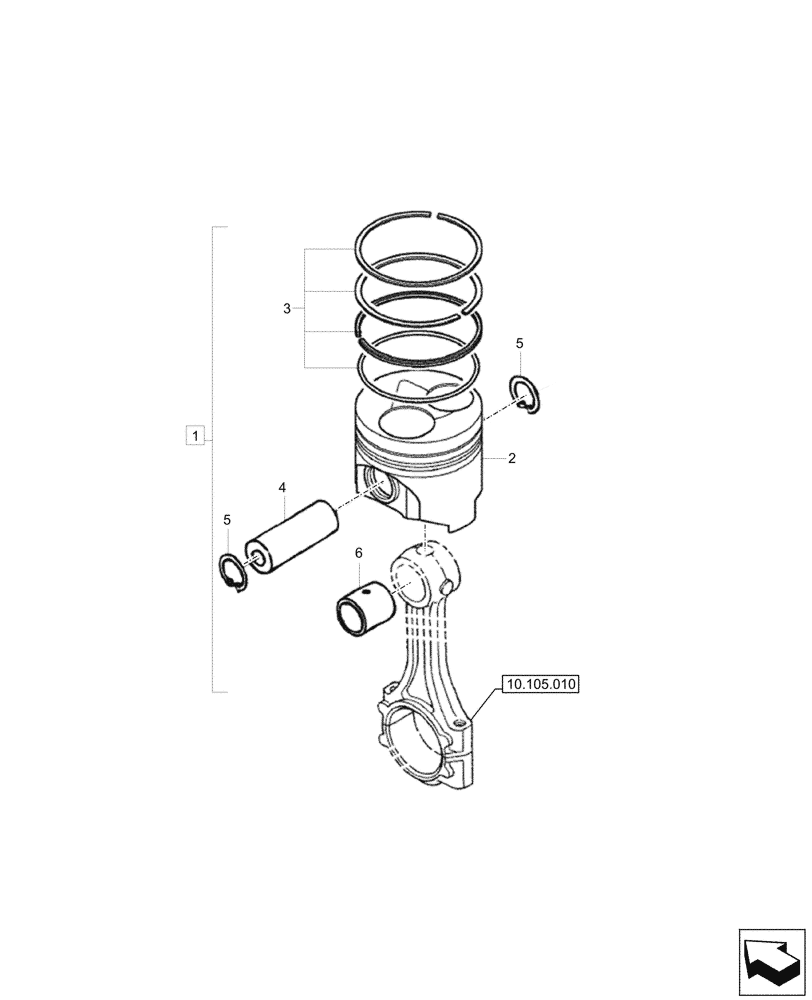 3
5
1
2
4
5
6
10.105.010