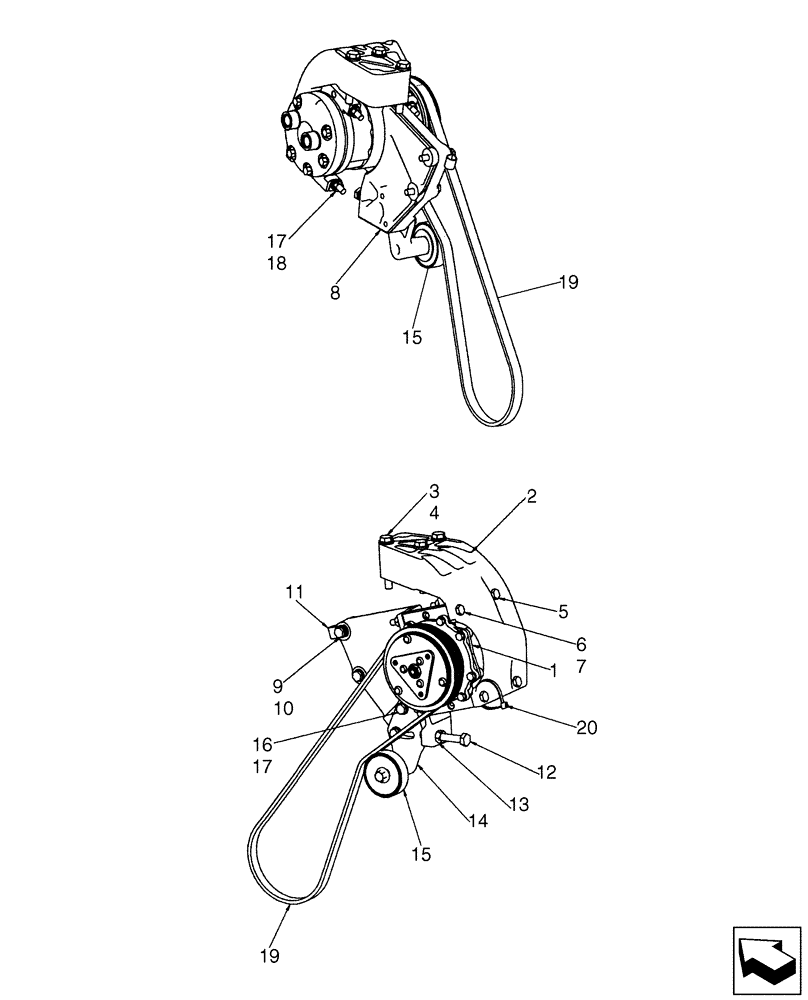 17
18
8
15
19

3
4
2
11
5
6
7
1
9
10
20
16
17
12
13
14
15
19