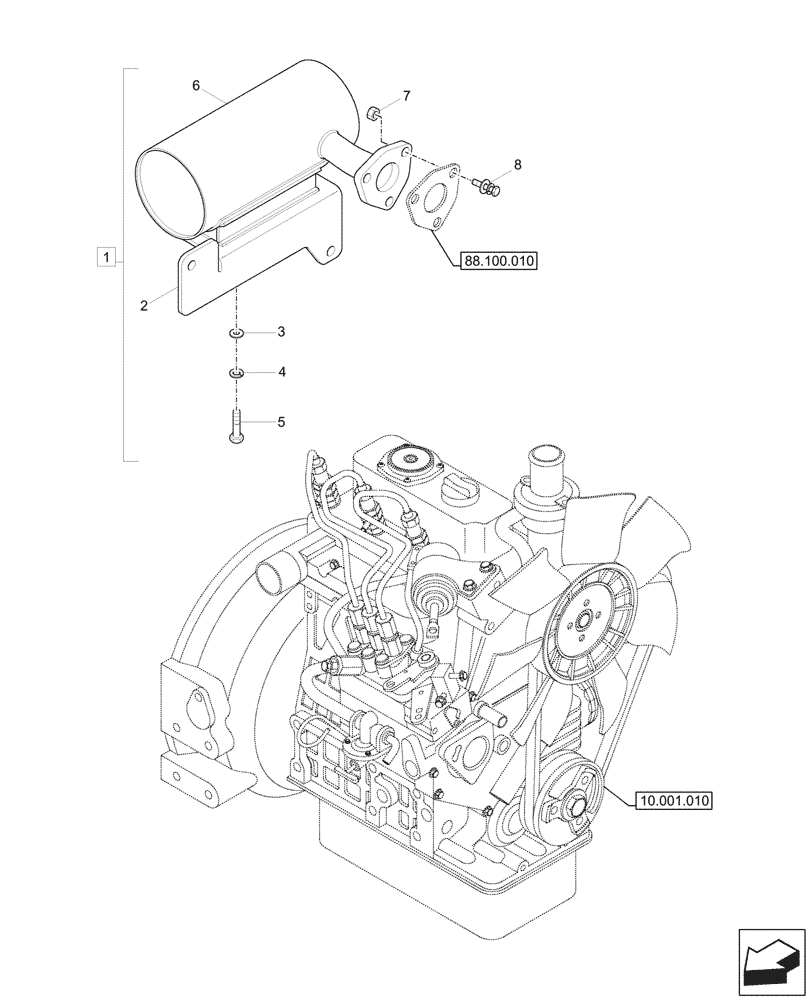 6
7
8
1
88.100.010
2
3
4
5
10.001.010