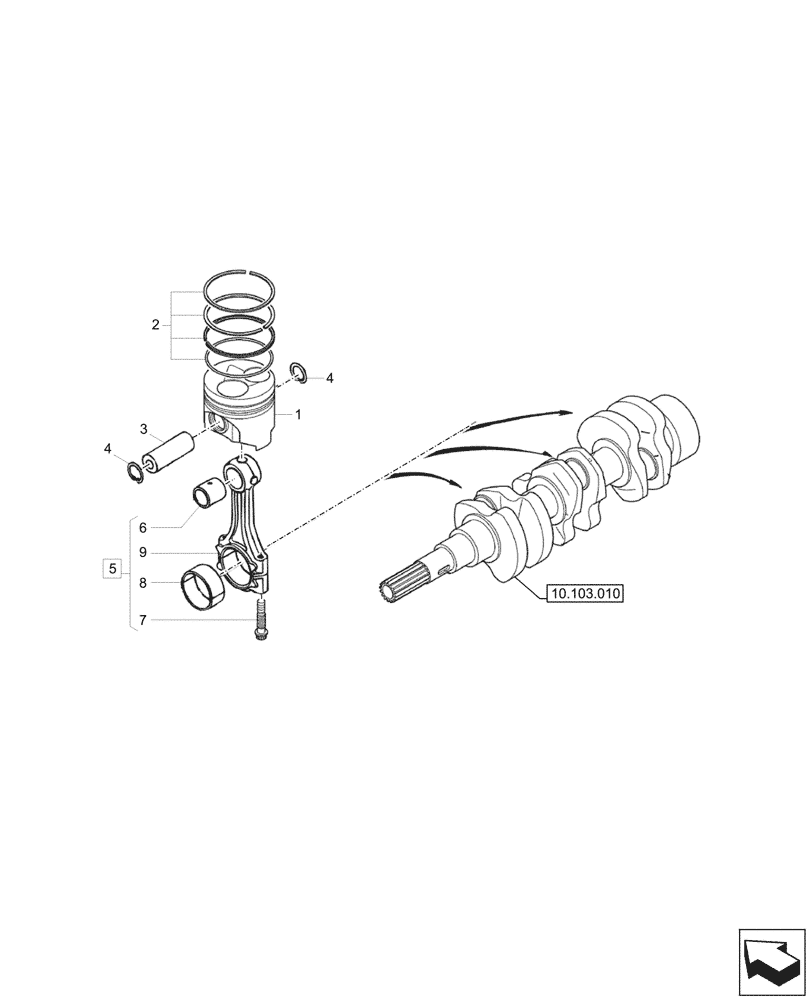 2
4
1
3
4
6
9
5
8
7
10.103.010