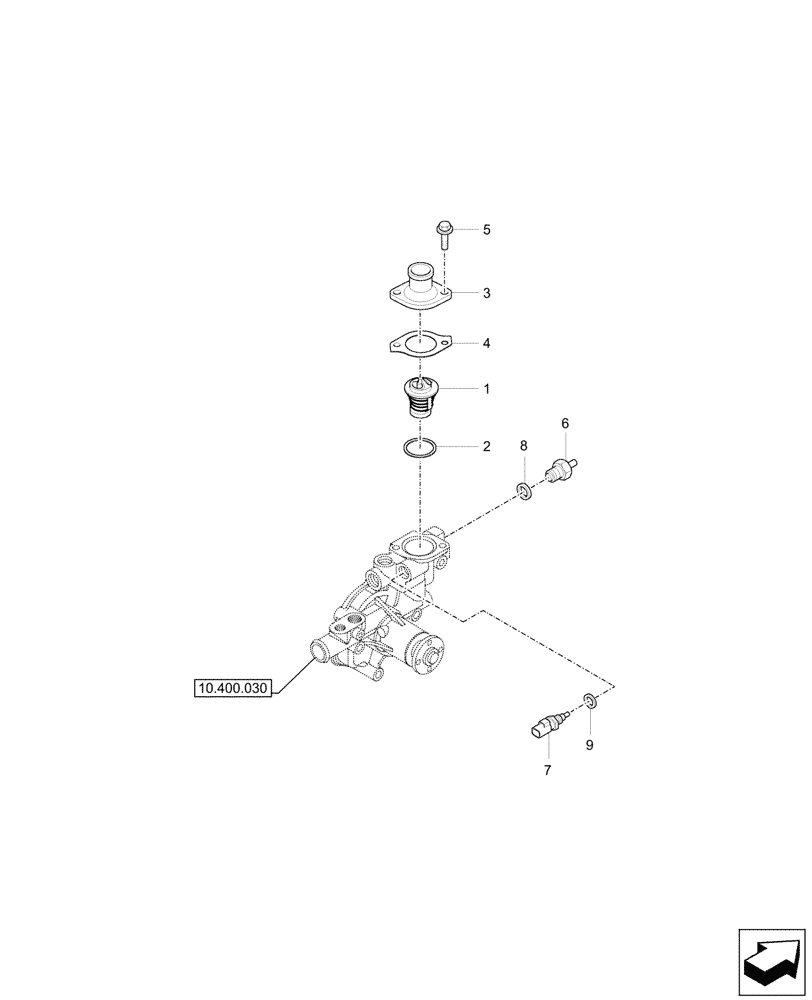 5
3
4
1
2
8
6
10.400.030
9
7