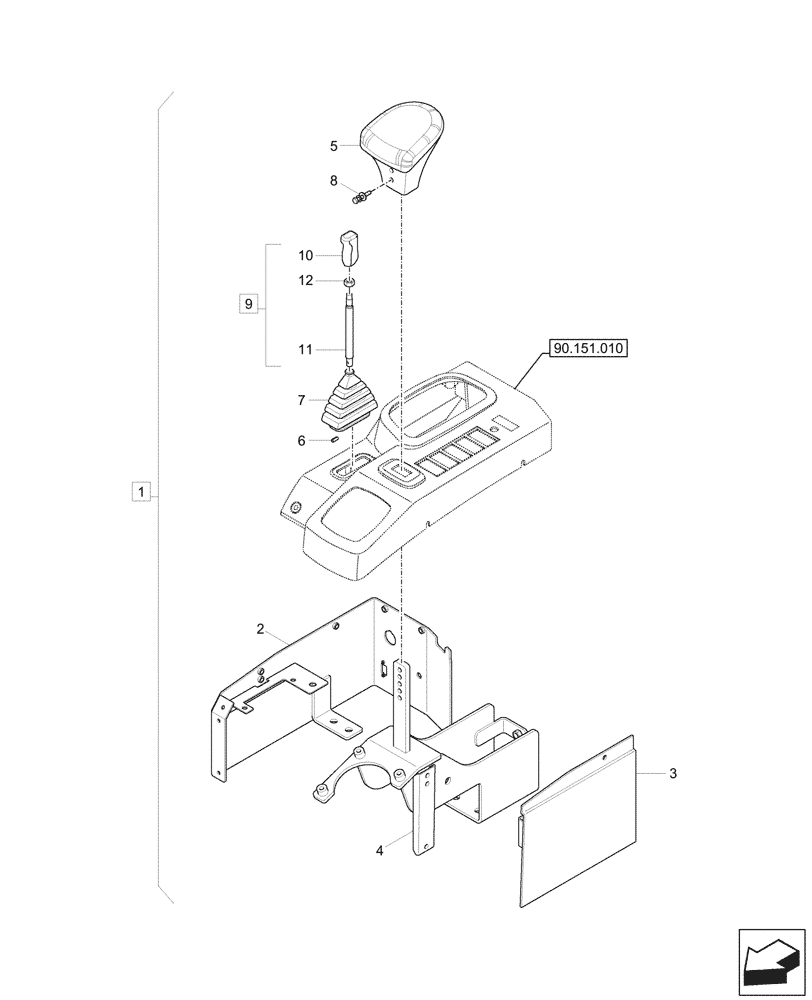 5
8
10
12
9
11
90.151.010
7
6
1
2
3
4