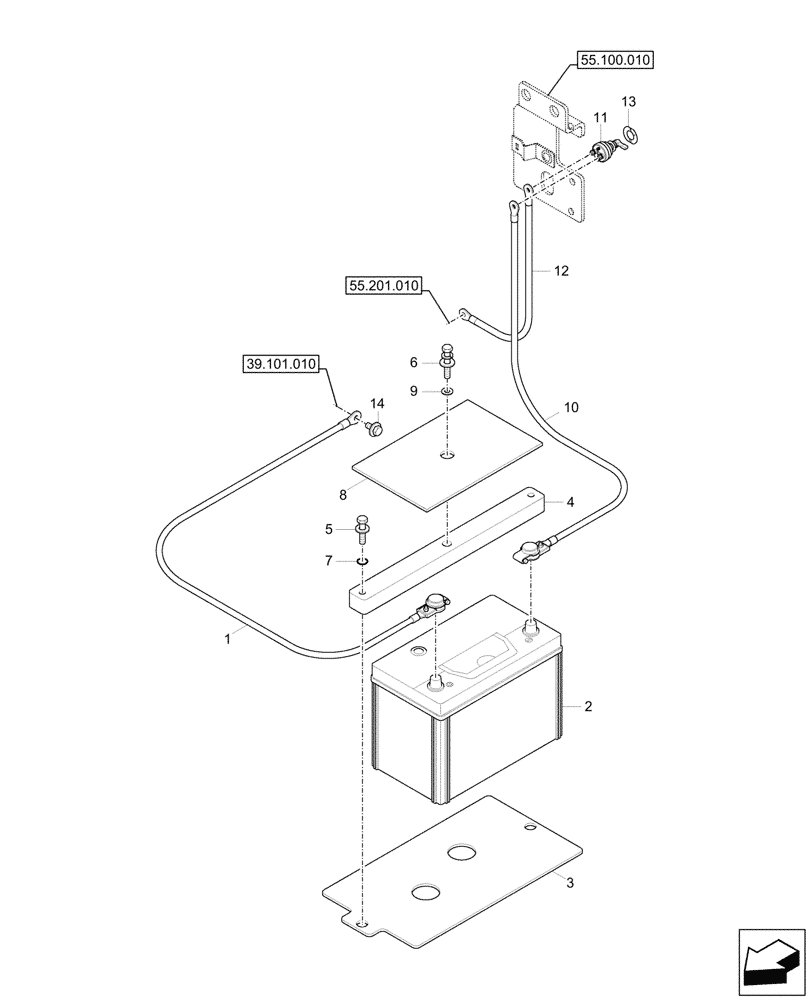 55.100.010
13
11
12
55.201.010
6
9
39.101.010
14
10
8
4
5
7
1
2
3