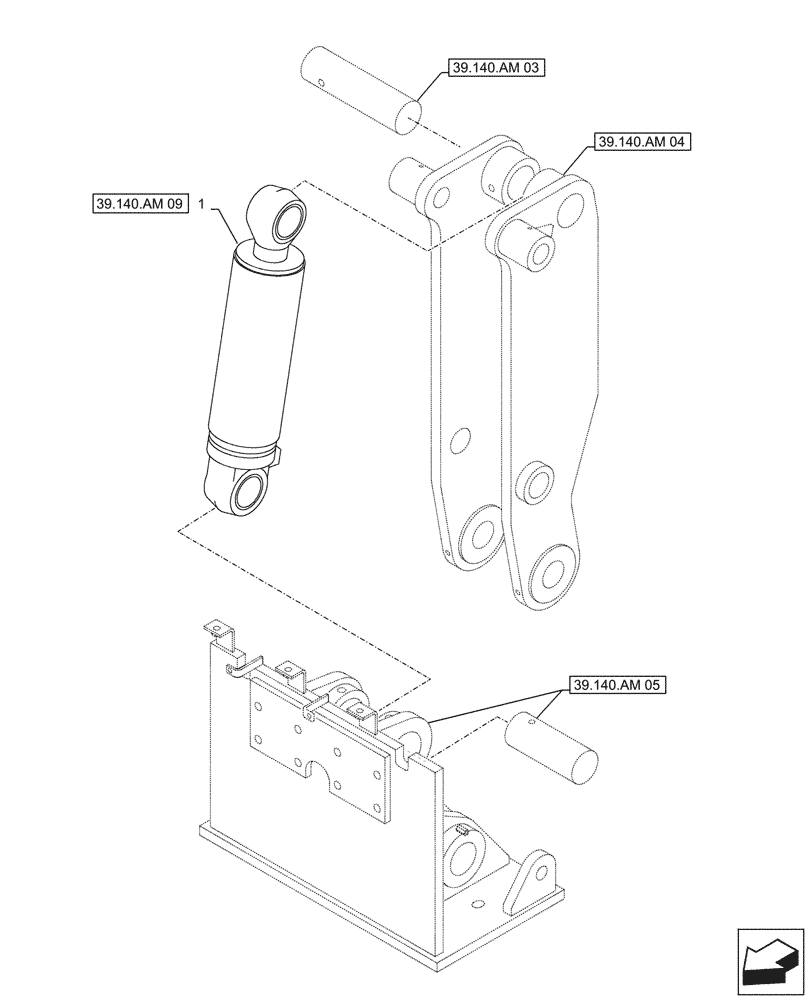 39.140.AM 03

39.140.AM 04

39.140.AM 09

1

39.140.AM 05