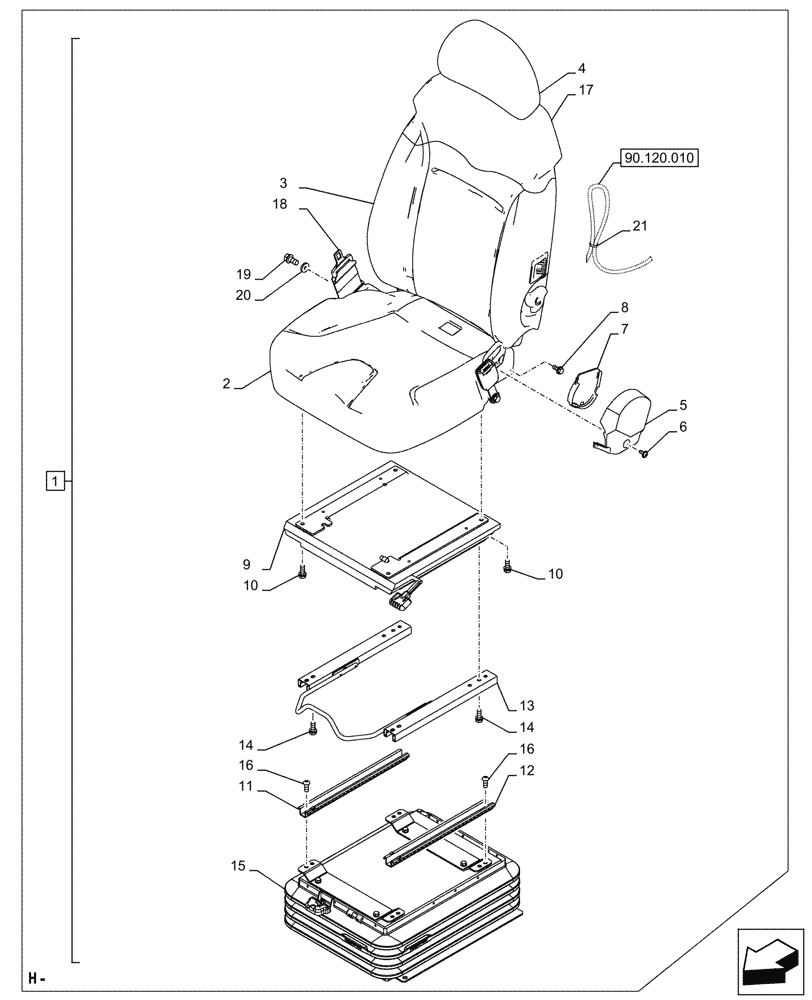 4
17
90.120.010
3
18
21
19
20
8
7
2
5
6
1
9
10
10
13
14
14
16
16
11
12
15
H-