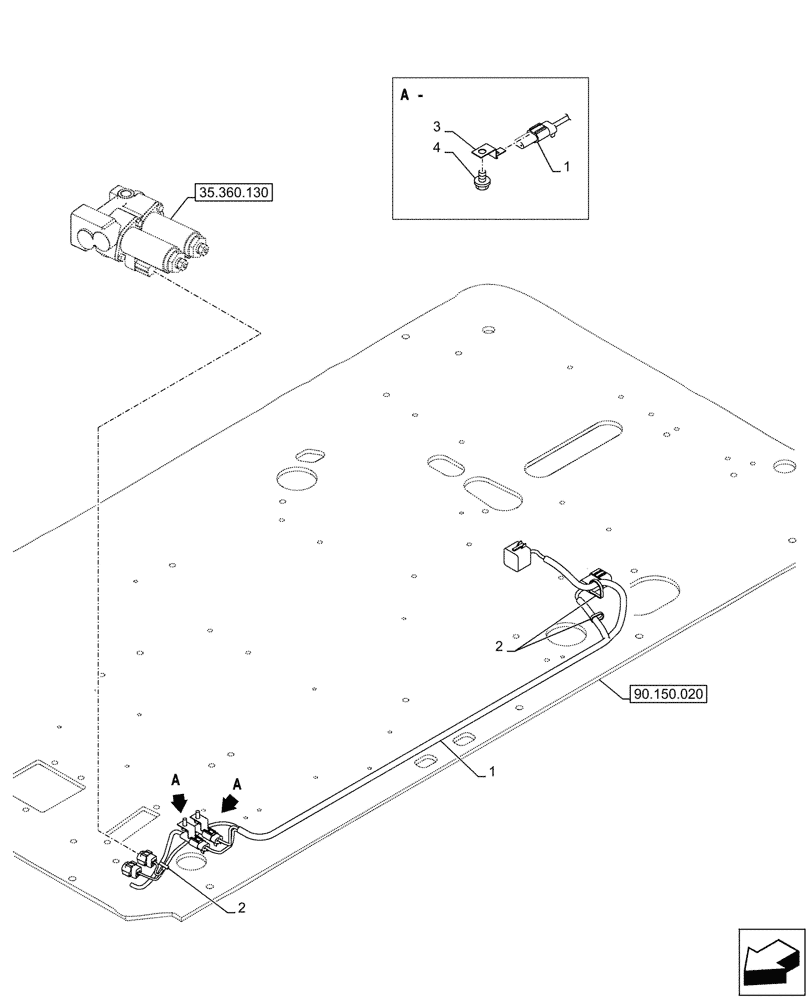 A -

3

4

1

35.360.130

2

90.150.020

1

A

A

2