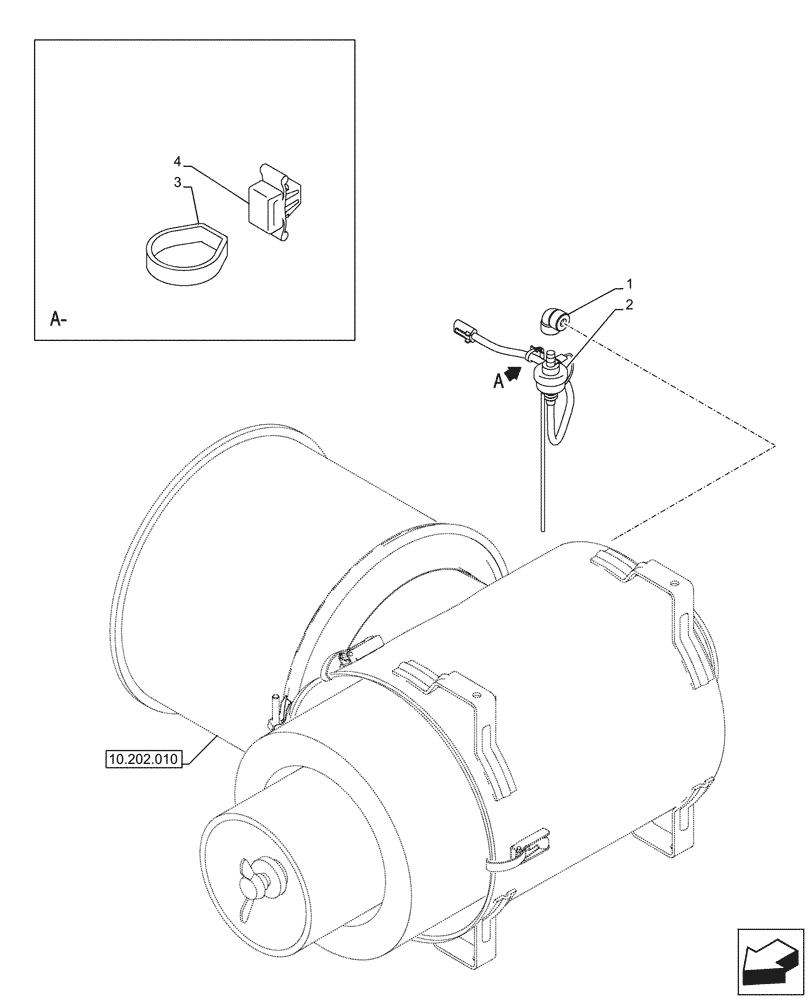 4
3
A-
1
2
A
10.202.010