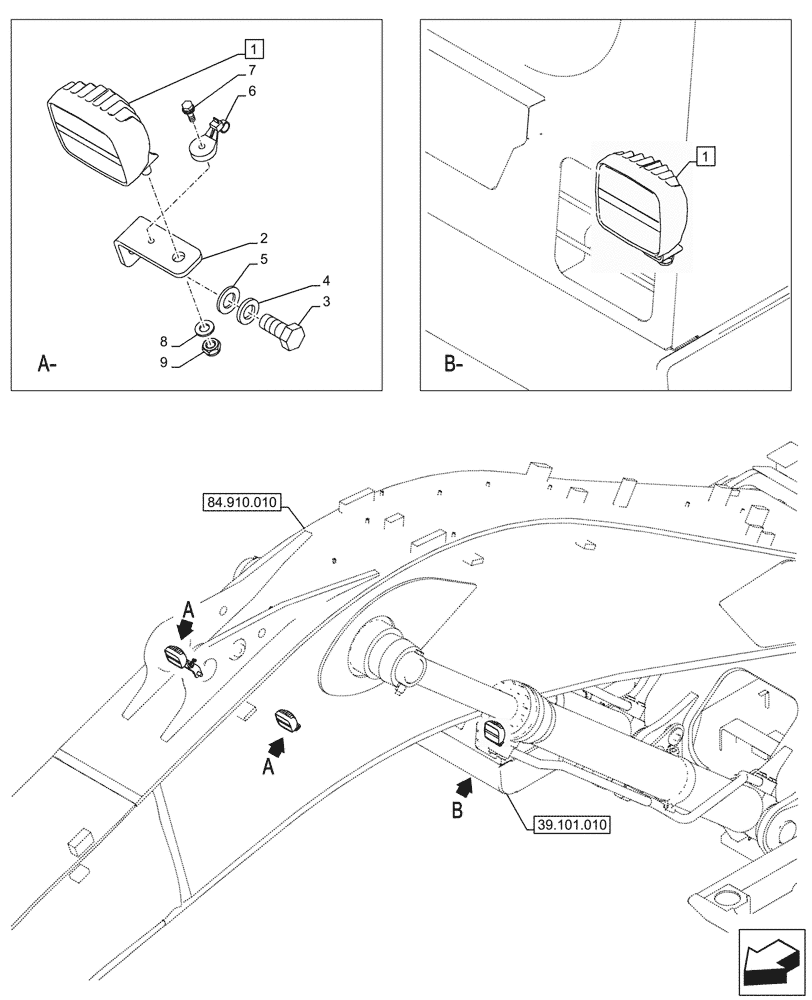 1
7
6
2
5
4
3
8
9
A-

1
B-

84.910.010
A
A
B
39.101.010