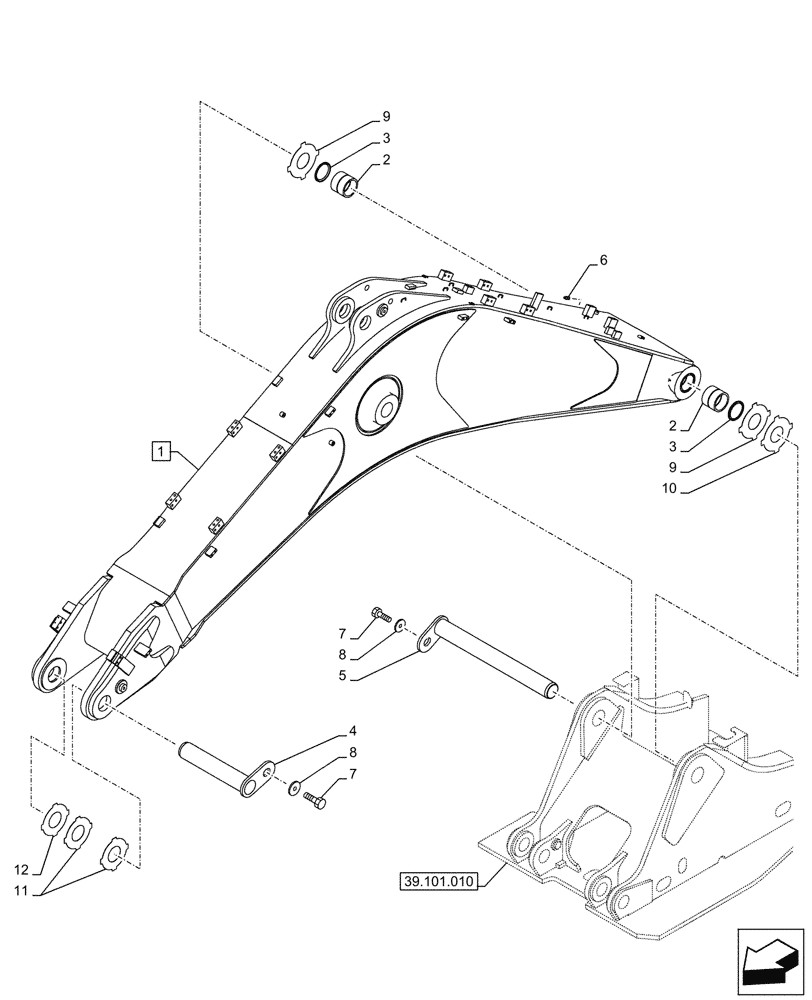 9
3
2
6
1
2
3
9
10
7
8
5
4
8
7
12
11
39.101.010