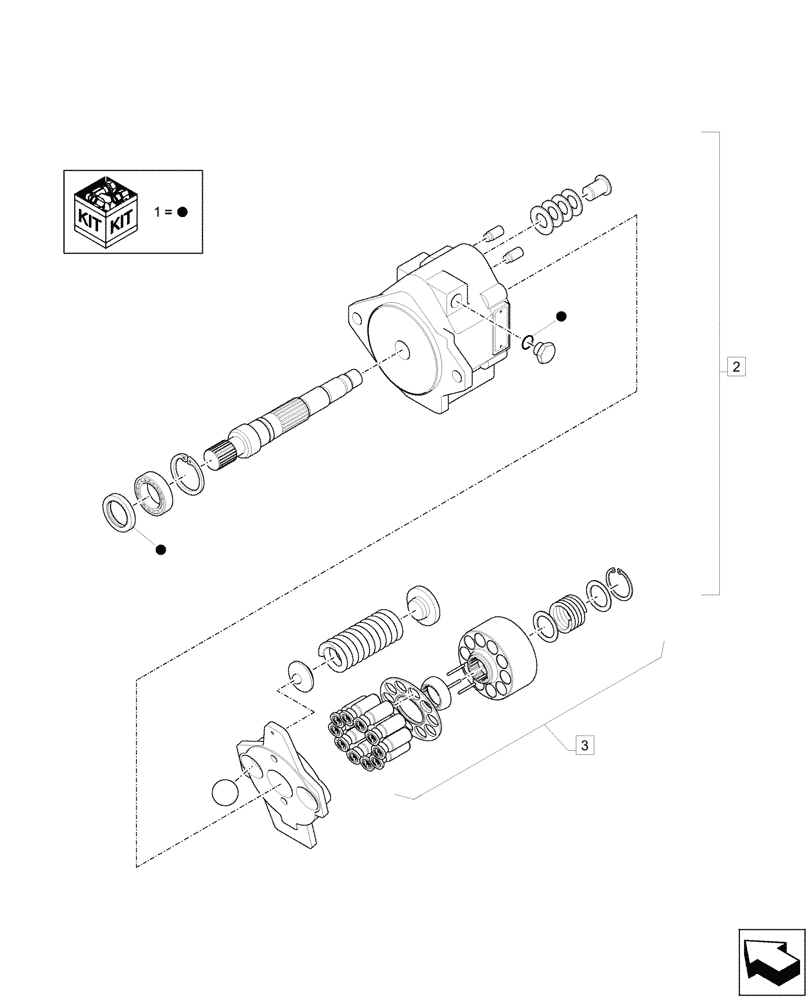 KIT KIT

1 = ●

2

3