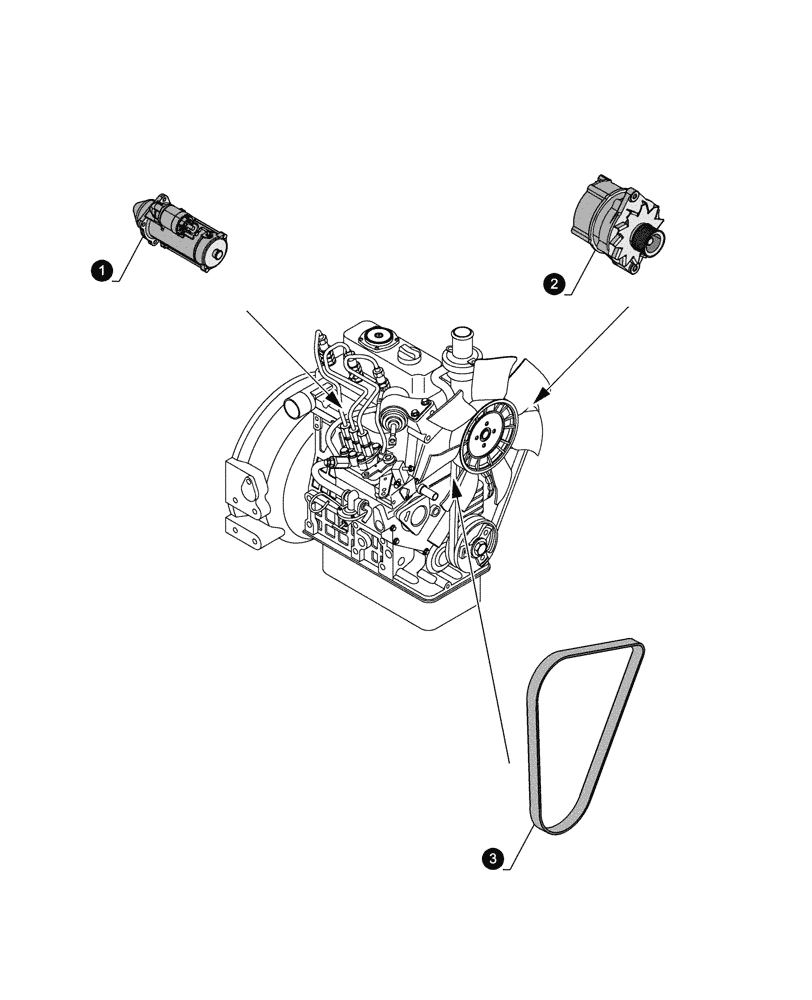 1

2

3