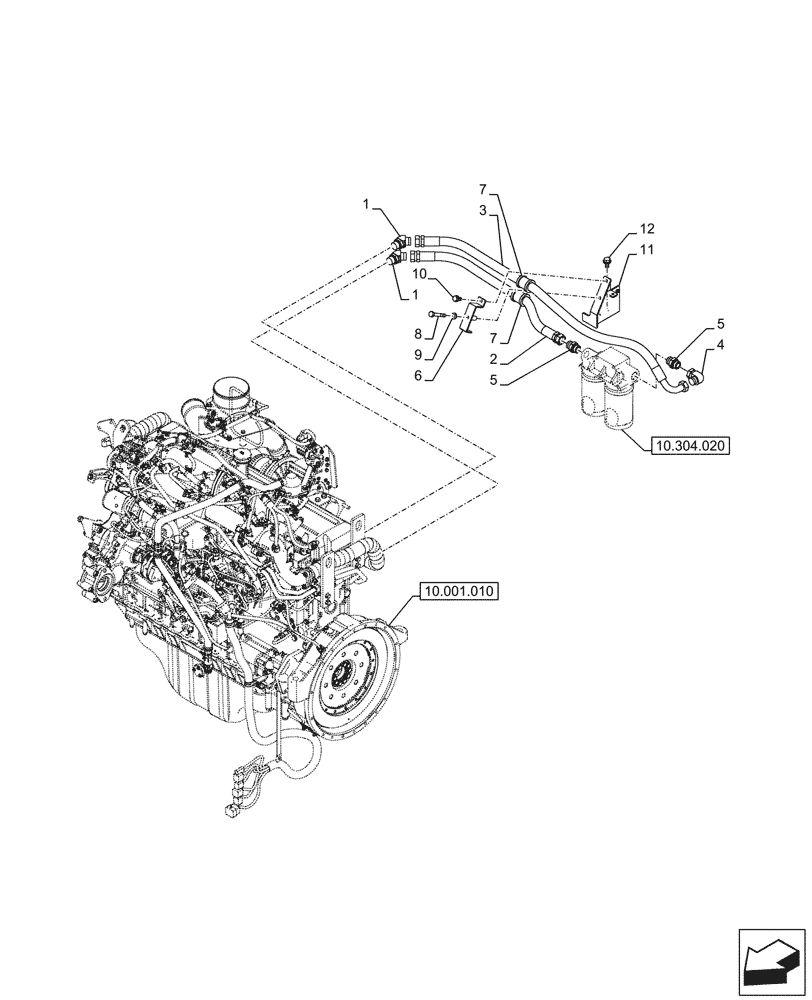 1
1
7
3
12
11
10
8
9
6
7
2
5
5
4
10.304.020
10.001.010